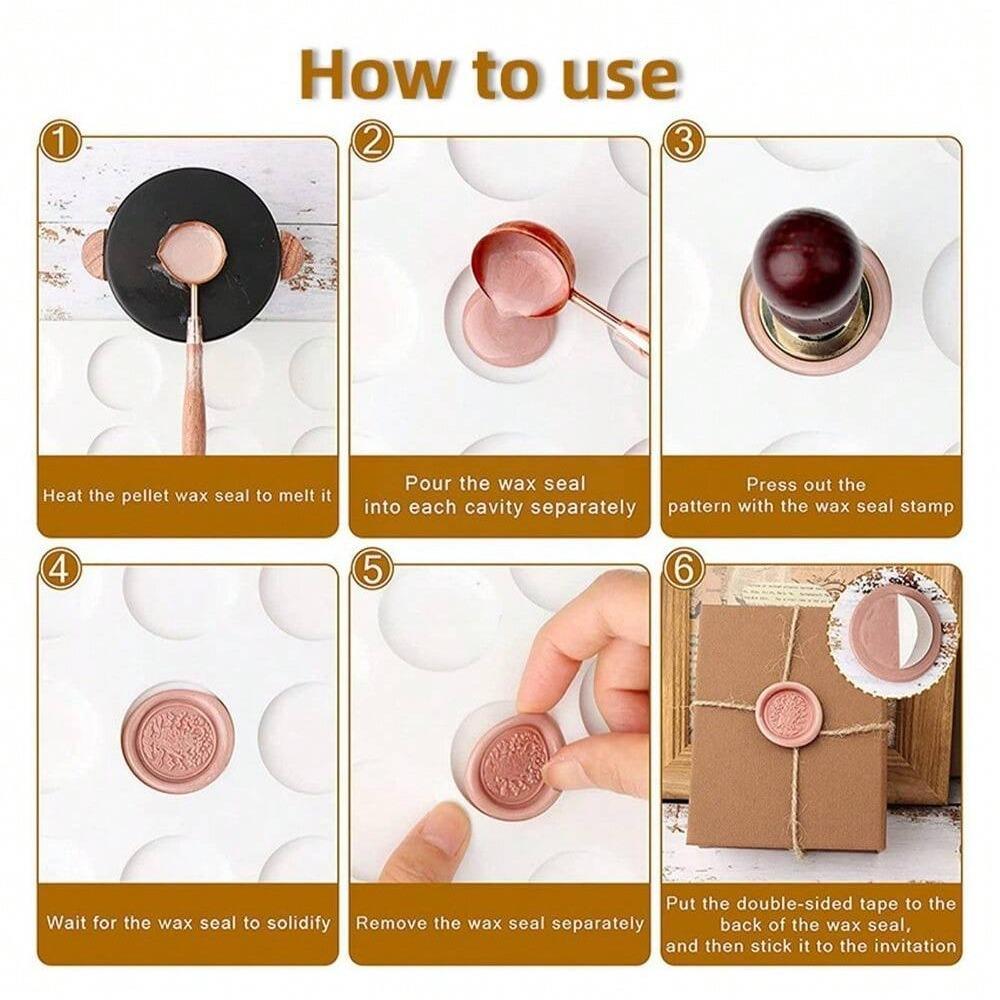 How to use

1
Heat the pellet wax seal to melt it

2
Pour the wax seal into each cavity separately

3
Press out the pattern with the wax seal stamp

4
Wait for the wax seal to solidify

5
Remove the wax seal separately

6
Put the double-sided tape to the back of the wax seal, and then stick it to the invitation