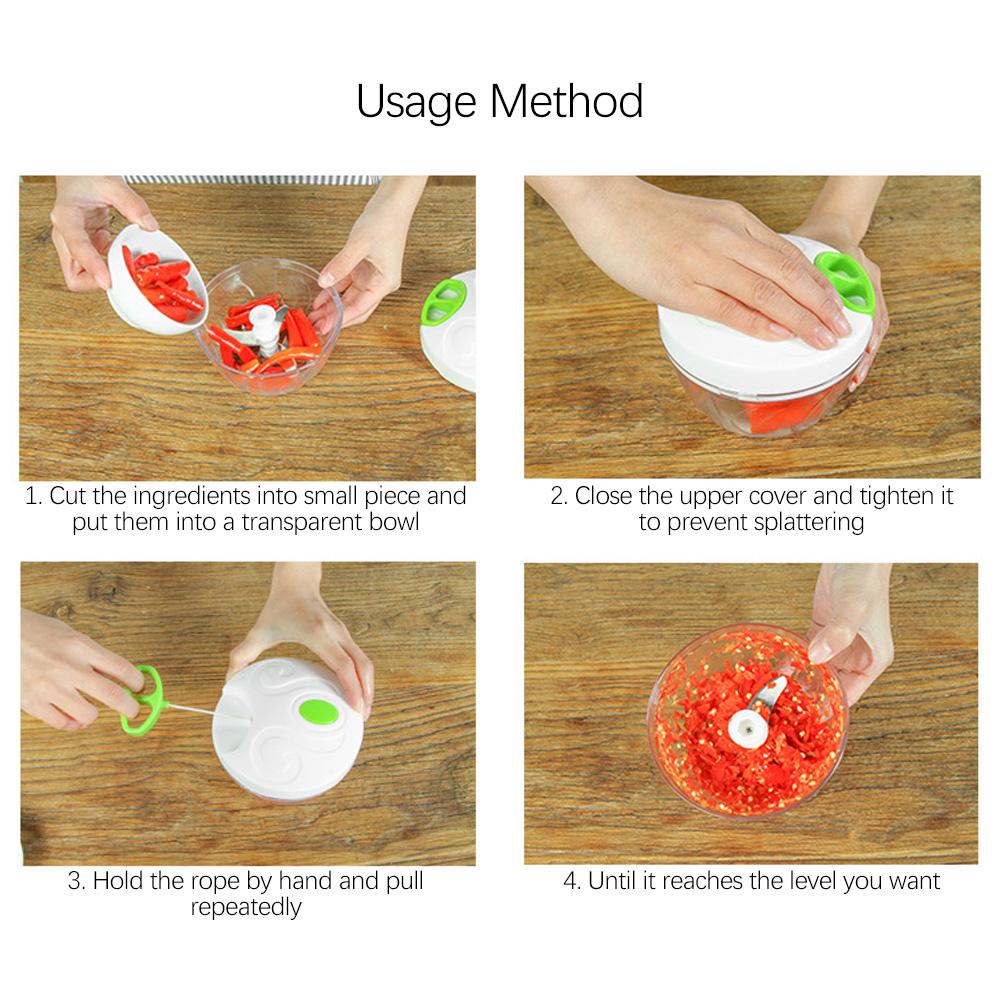 Usage Method

1. Cut the ingredients into small piece and put them into a transparent bowl

2. Close the upper cover and tighten it to prevent splattering

3. Hold the rope by hand and pull repeatedly

4. Until it reaches the level you want