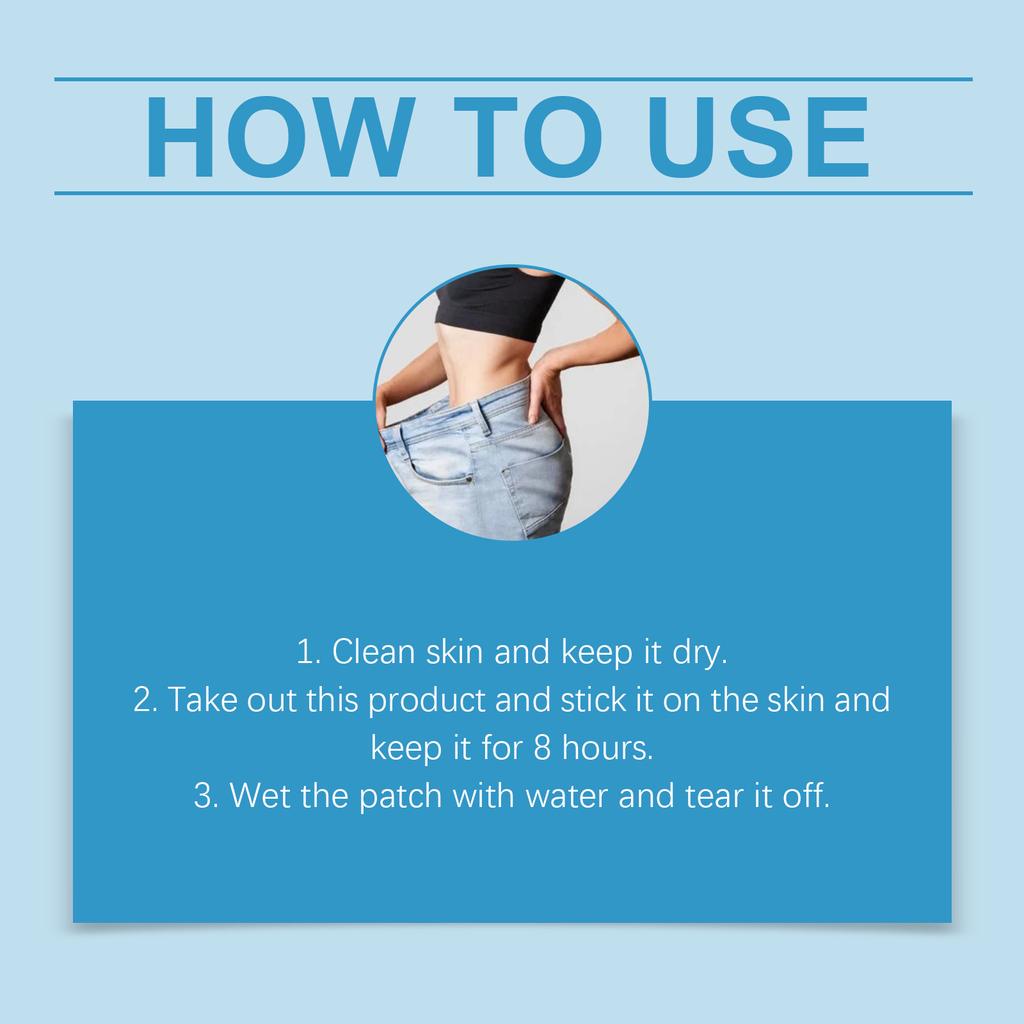 HOW TO USE

1. Clean skin and keep it dry.
2. Take out this product and stick it on the skin and keep it for 8 hours.
3. Wet the patch with water and tear it off.