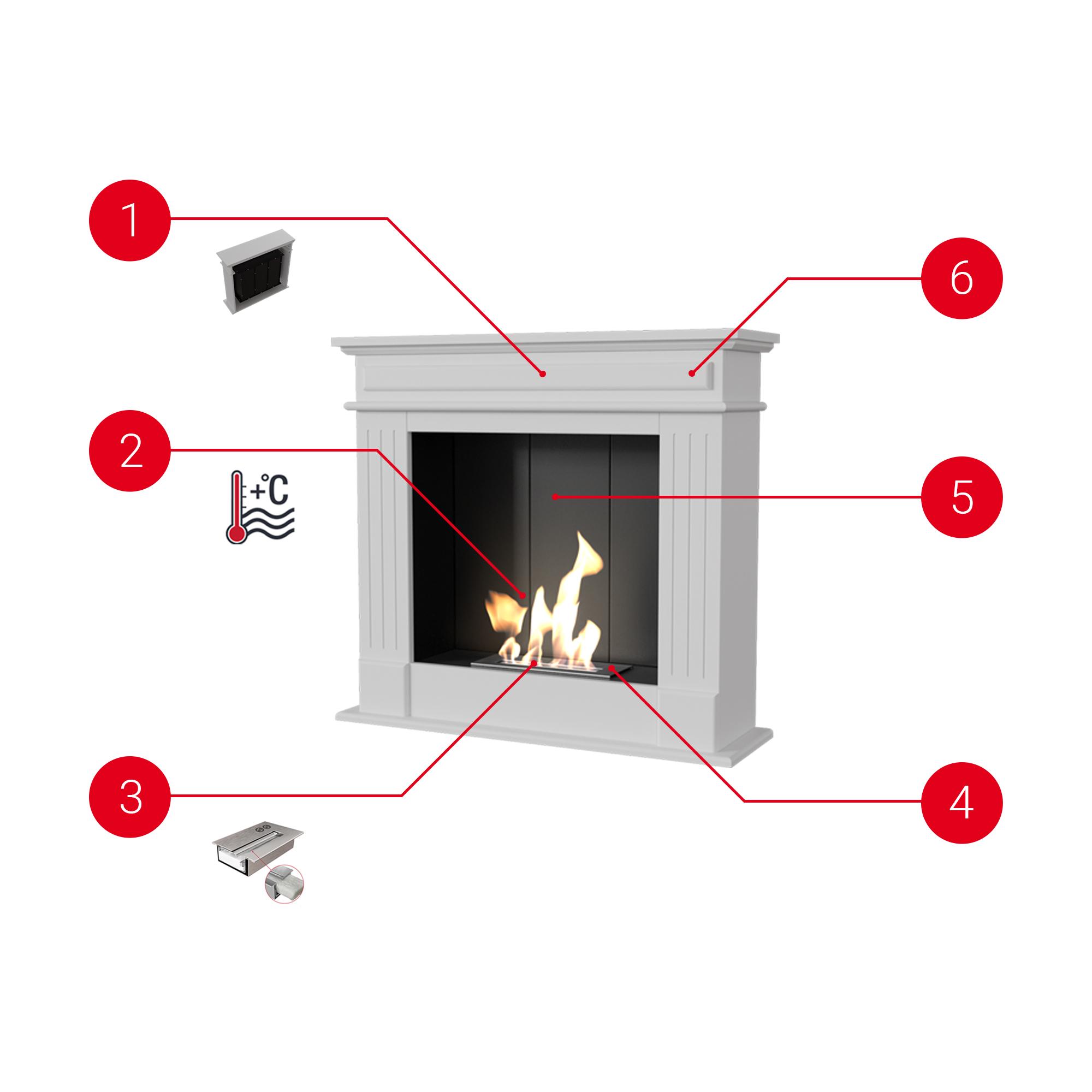 1

6

2

+°C

5

3

4