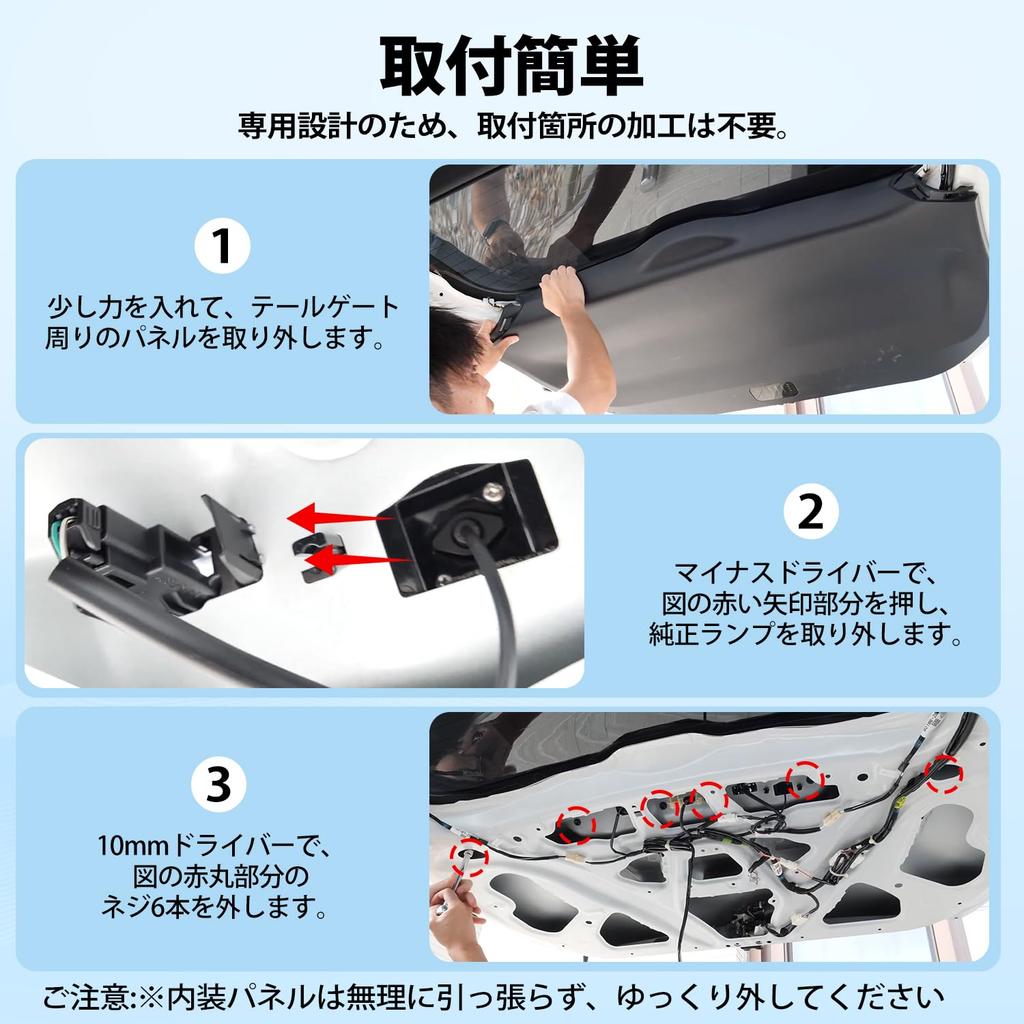 取付簡単
専用設計のため、取付箇所の加工は不要。

1
少し力を入れて、テールゲート周りのパネルを取り外します。

2
マイナスドライバーで、図の赤い矢印部分を押し、純正ランプを取り外します。

3
10mmドライバーで、図の赤丸部分のネジ6本を外します。

ご注意:※内装パネルは無理に引っ張らず、ゆっくり外してください