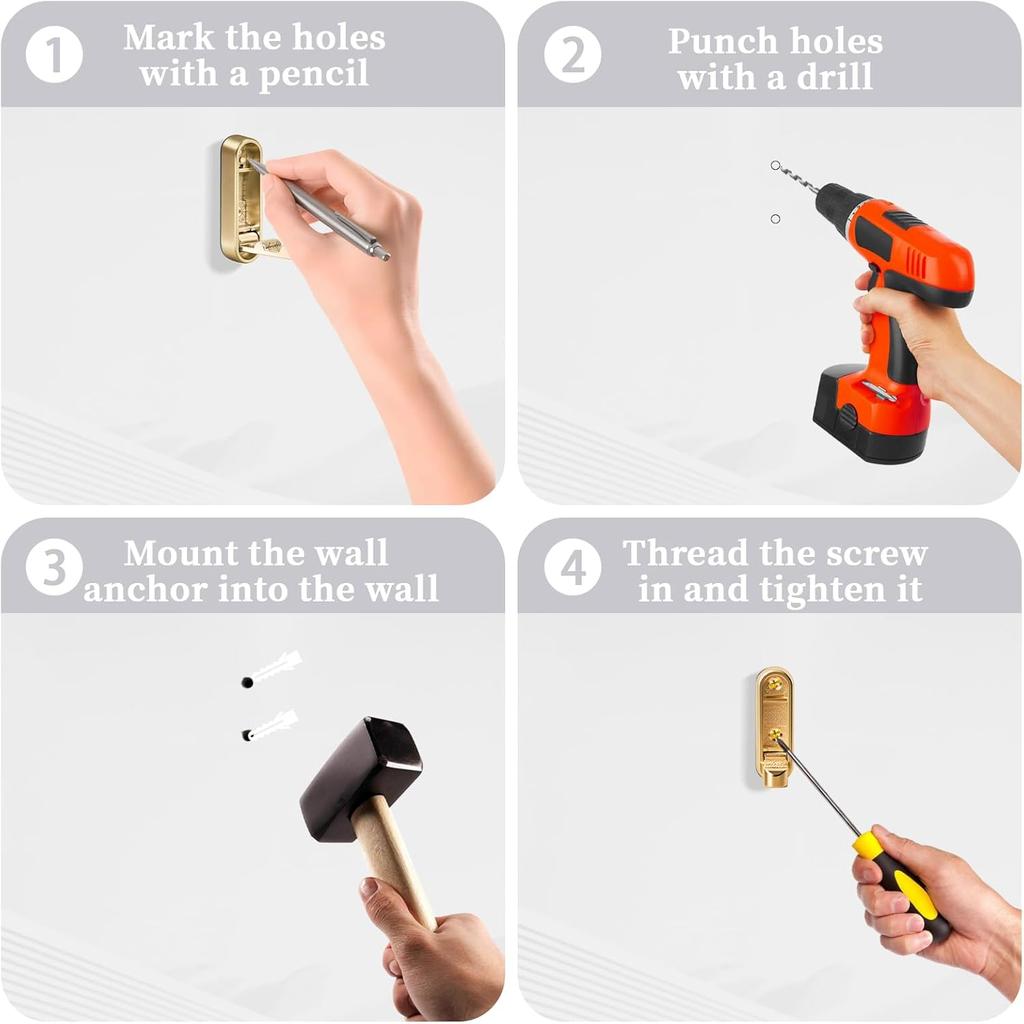 1 Mark the holes with a pencil

2 Punch holes with a drill

3 Mount the wall anchor into the wall

4 Thread the screw in and tighten it