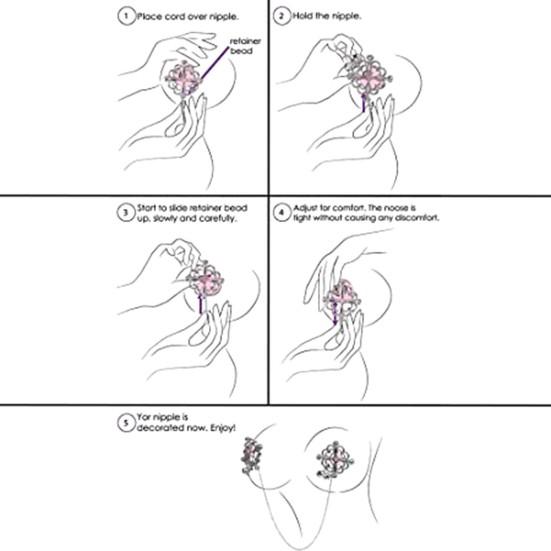 1 Place cord over nipple.

retainer bead

2 Hold the nipple.

3 Start to slide retainer bead up, slowly and carefully.

4 Adjust for comfort. The noose is tight without causing any discomfort.

5 Yor nipple is decorated now. Enjoy!