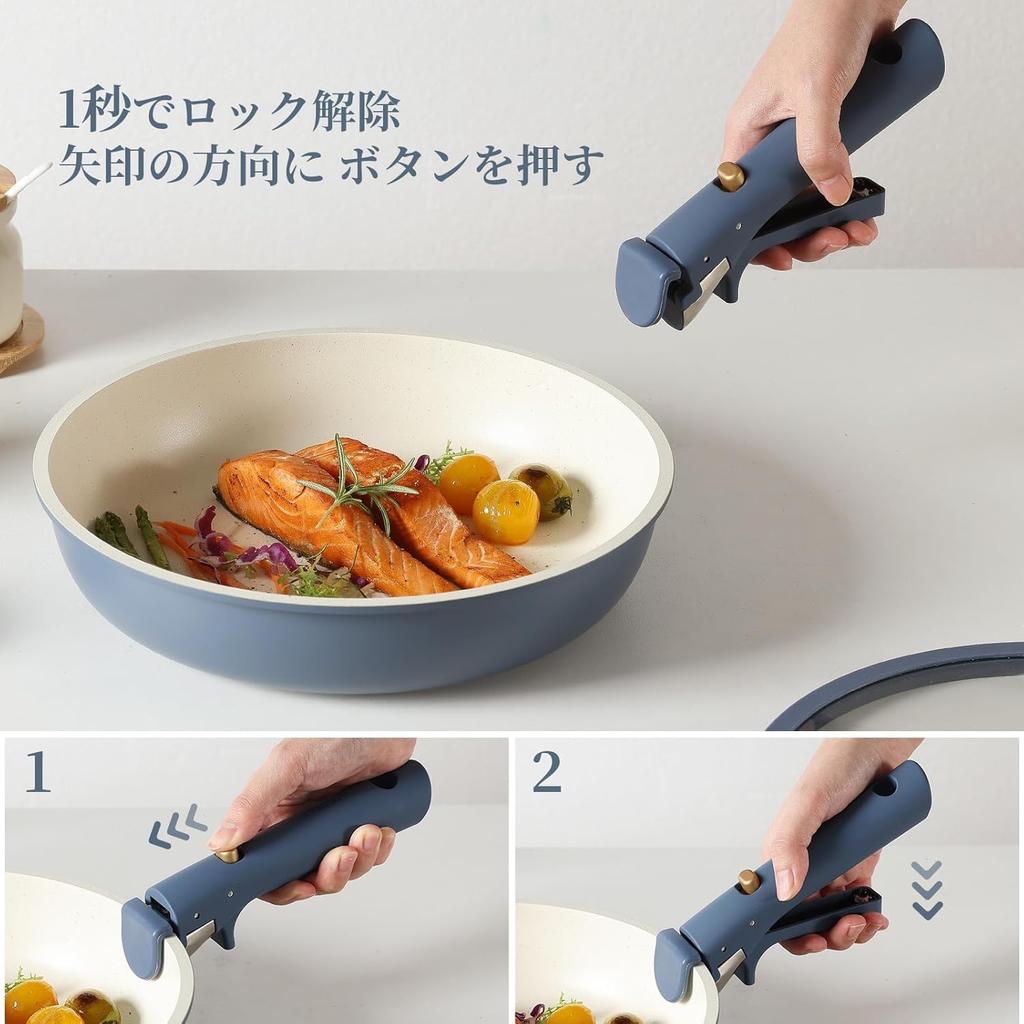 1秒でロック解除
矢印の方向に ボタンを押す

1

2