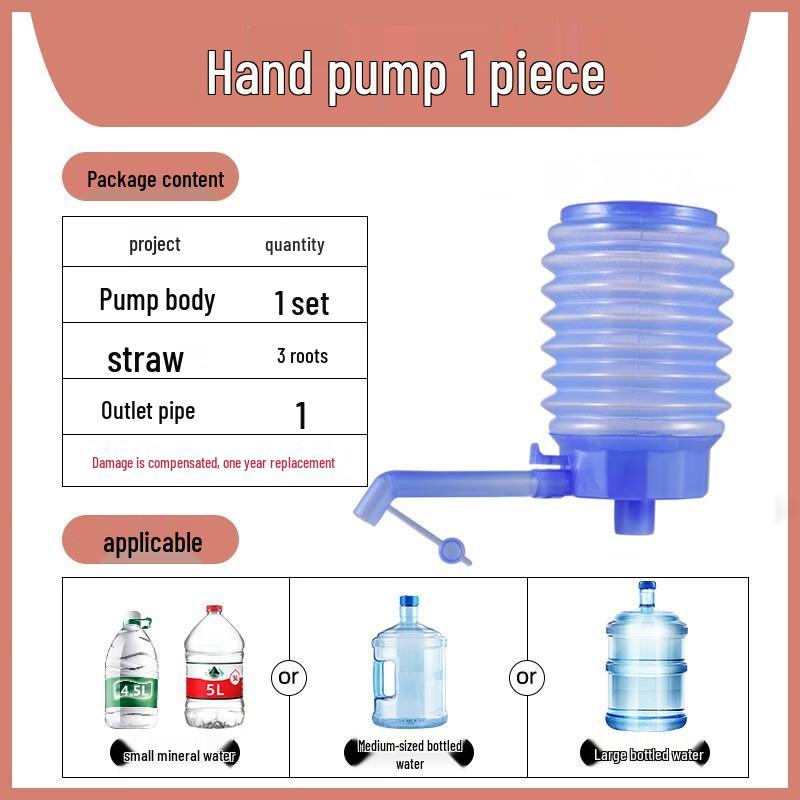 Hand pump 1 piece

Package content

| project | quantity |
|---|---|
| Pump body | 1 set |
| straw | 3 roots |
| Outlet pipe | 1 |
| Damage is compensated, one year replacement | |

applicable

4.5L 5L

small mineral water

or

Medium-sized bottled water

or

Large bottled water