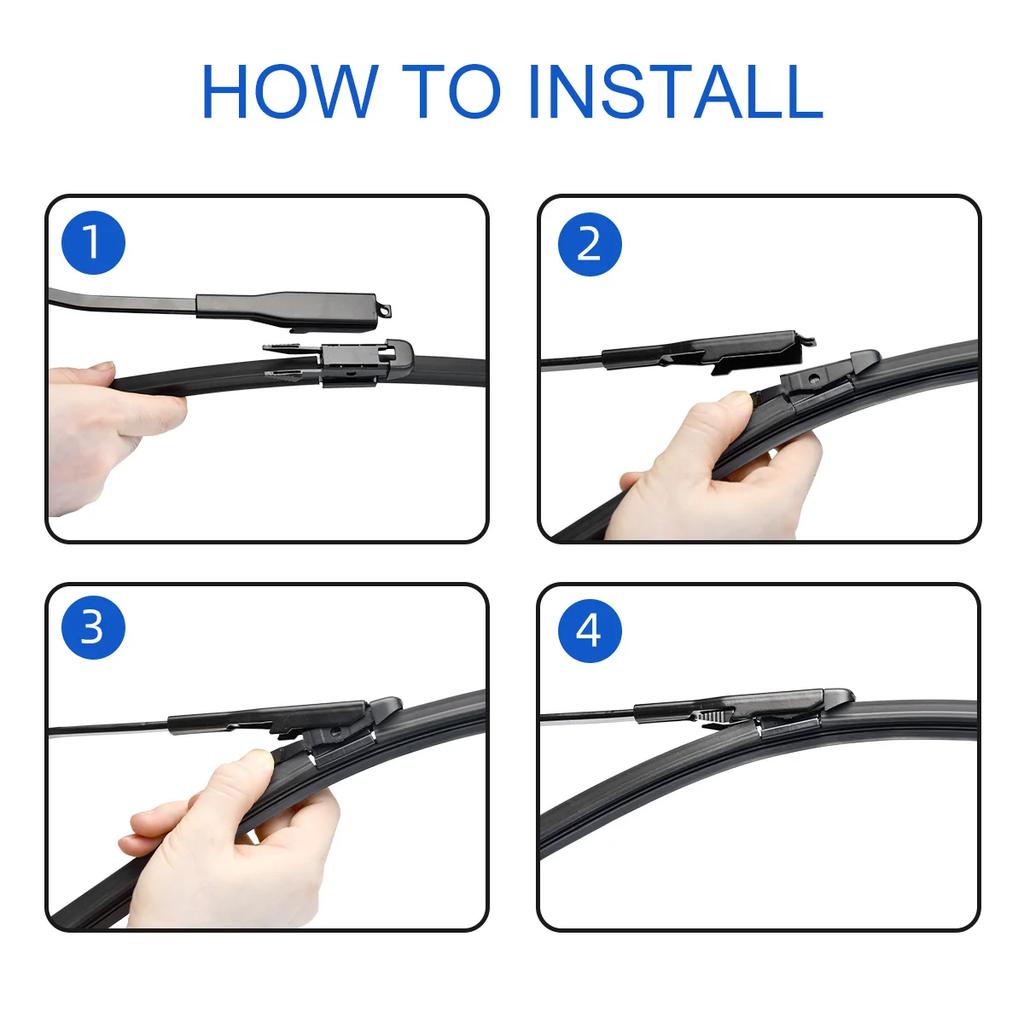 HOW TO INSTALL

1

2

3

4