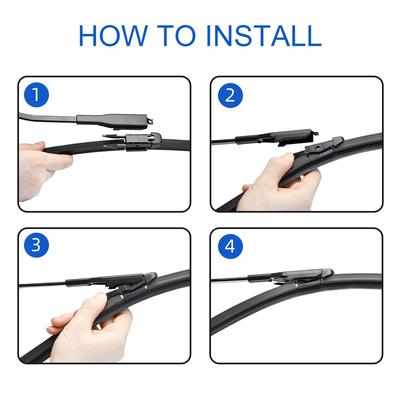 HOW TO INSTALL

1

2

3

4