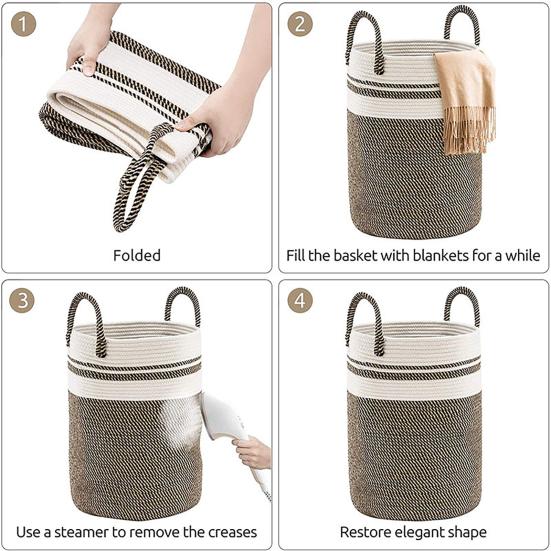 1

Folded

2

Fill the basket with blankets for a while

3

Use a steamer to remove the creases

4

Restore elegant shape