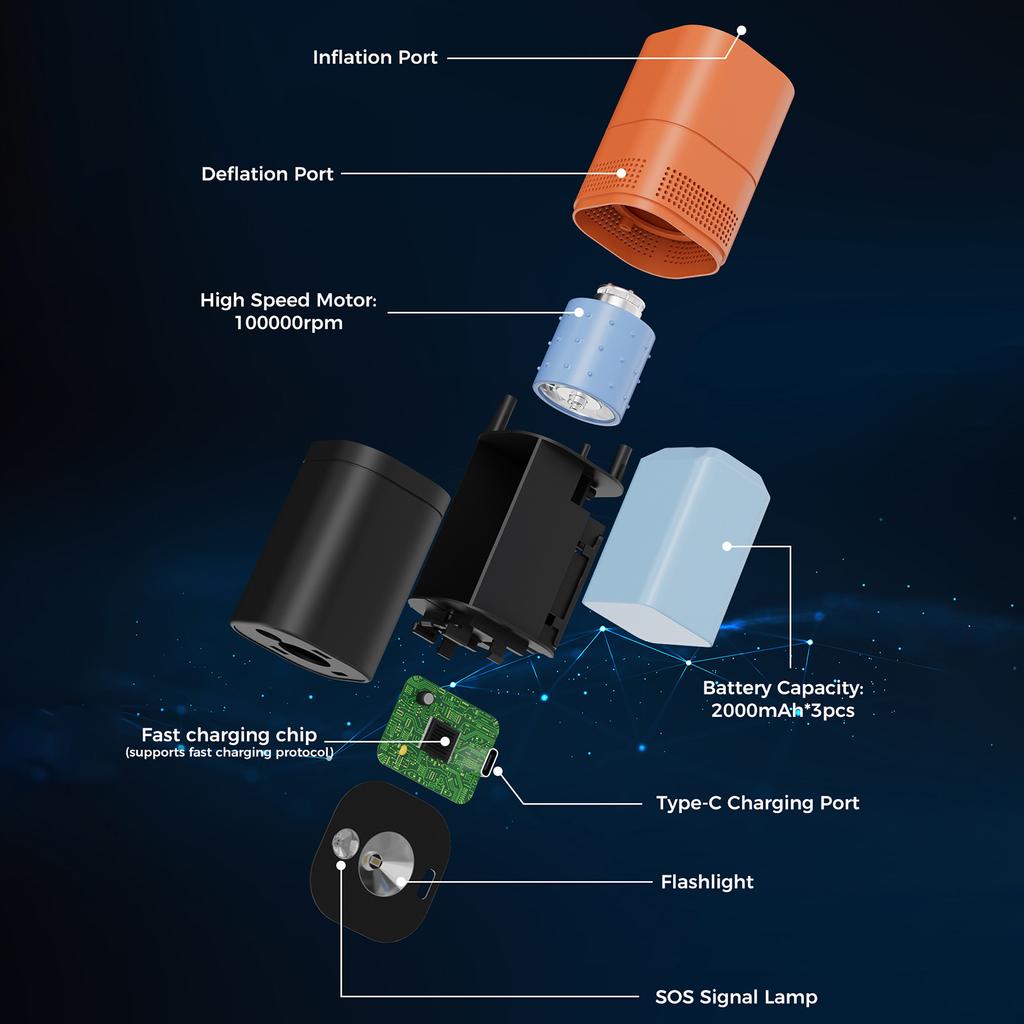 Inflation Port

Deflation Port

High Speed Motor:
100000rpm

Battery Capacity:
2000mAh*3pcs

Fast charging chip
(supports fast charging protocol)

Type-C Charging Port

Flashlight

SOS Signal Lamp