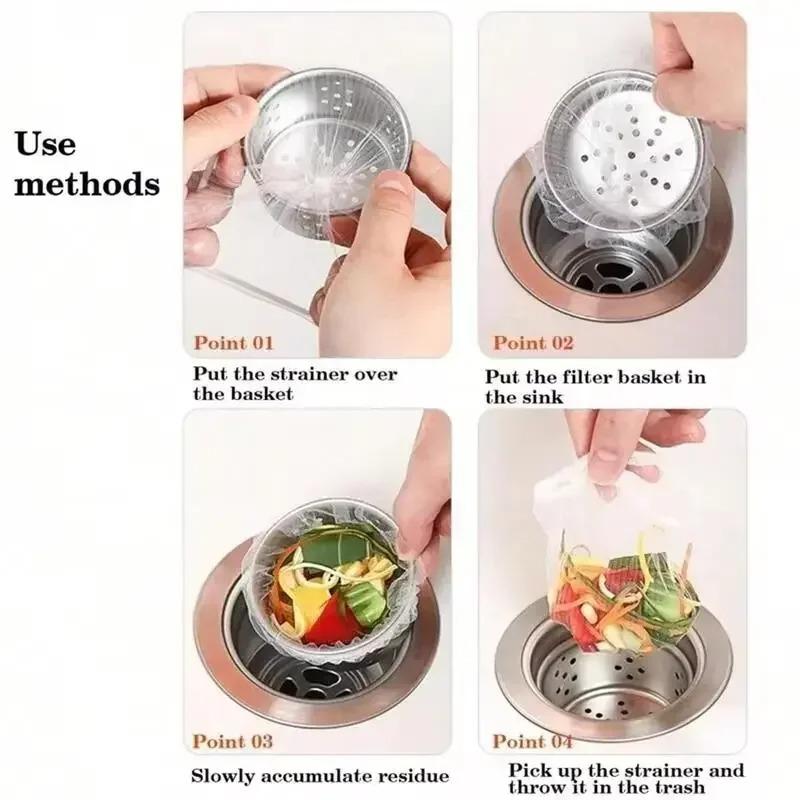 Use methods

Point 01

Put the strainer over the basket

Point 02

Put the filter basket in the sink

Point 03

Slowly accumulate residue

Point 04

Pick up the strainer and throw it in the trash