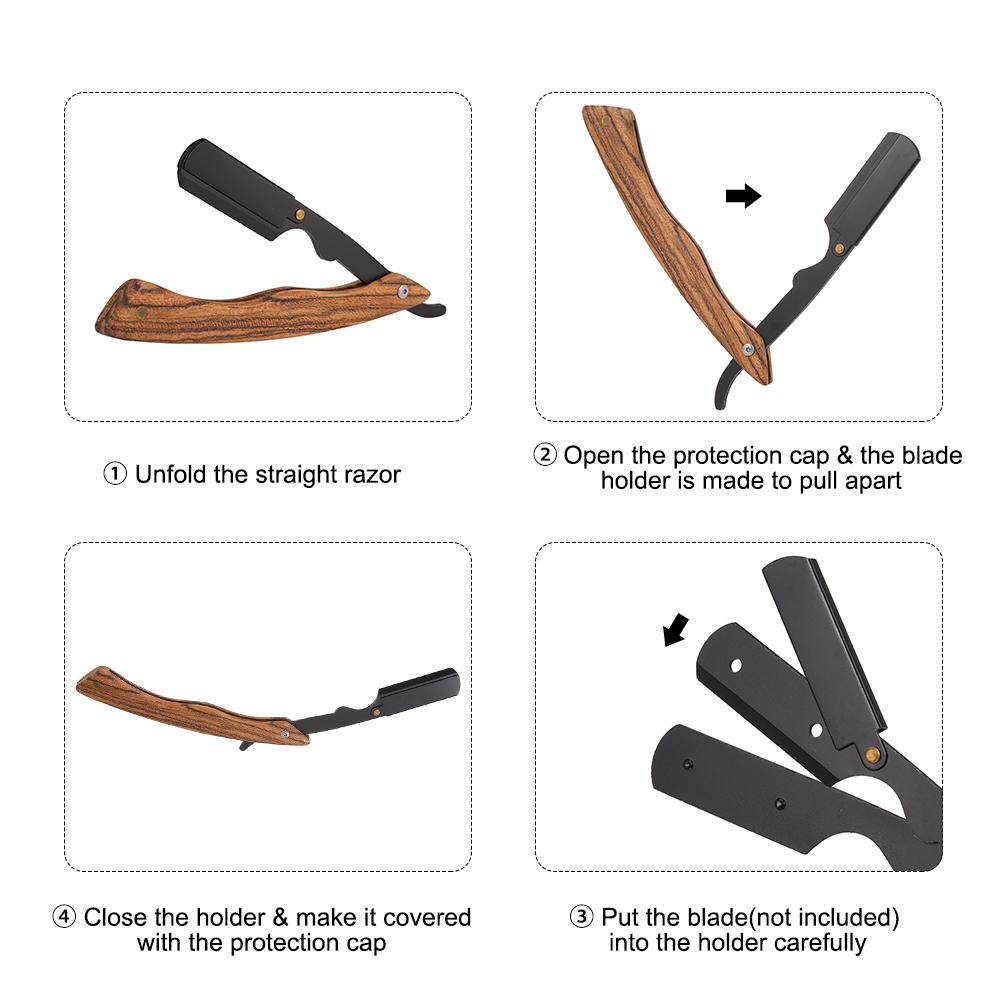 ① Unfold the straight razor

② Open the protection cap & the blade holder is made to pull apart

④ Close the holder & make it covered with the protection cap

③ Put the blade(not included) into the holder carefully