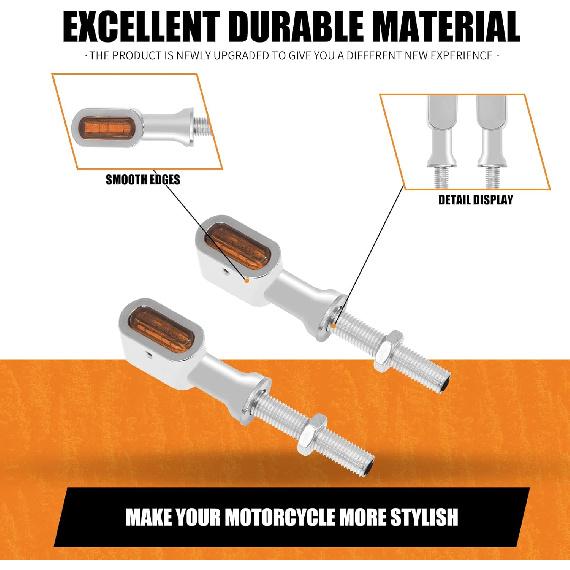 EXCELLENT DURABLE MATERIAL

- THE PRODUCT IS NEWLY UPGRADED TO GIVE YOU A DIFFERENT NEW EXPERIENCE -

SMOOTH EDGES

DETAIL DISPLAY

MAKE YOUR MOTORCYCLE MORE STYLISH