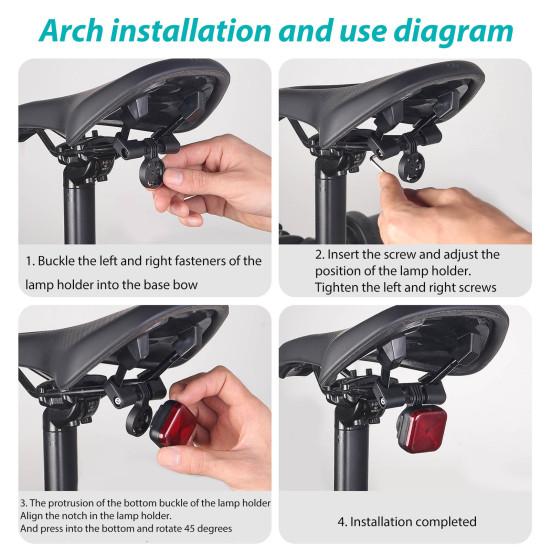 Arch installation and use diagram

1. Buckle the left and right fasteners of the lamp holder into the base bow

2. Insert the screw and adjust the position of the lamp holder.
Tighten the left and right screws

3. The protrusion of the bottom buckle of the lamp holder
Align the notch in the lamp holder.
And press into the bottom and rotate 45 degrees

4. Installation completed