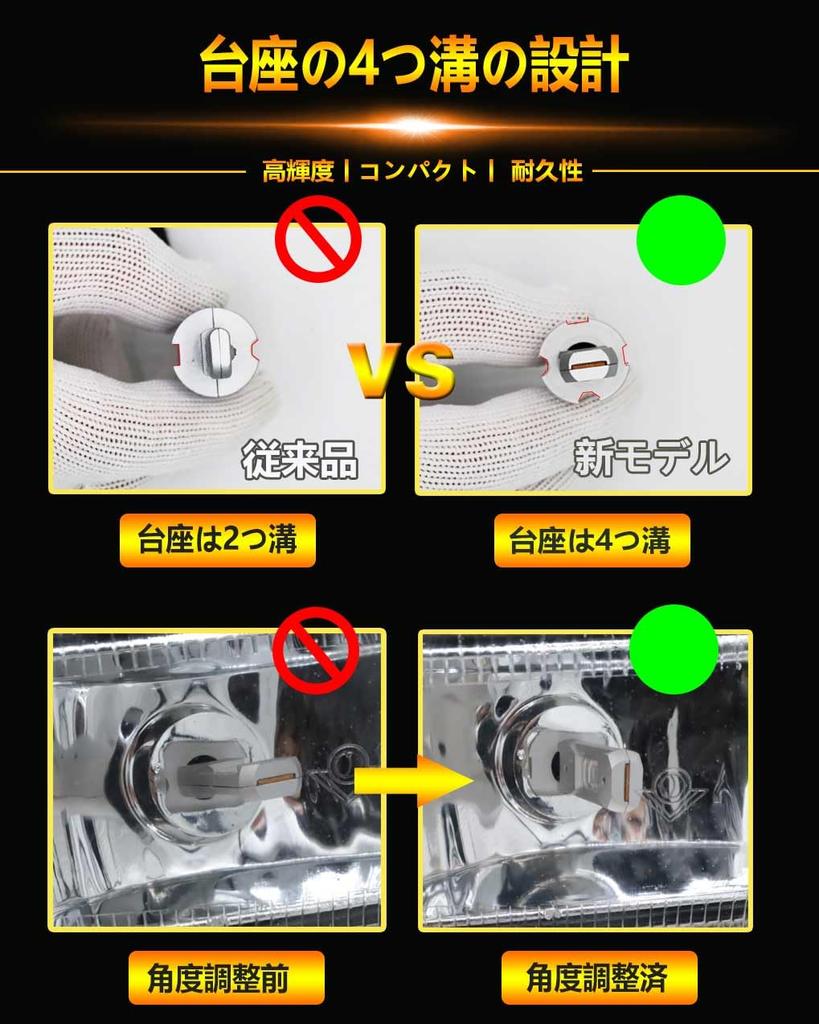 台座の4つ溝の設計

高輝度 | コンパクト | 耐久性

従来品

VS

新モデル

台座は2つ溝

台座は4つ溝

角度調整前

角度調整済