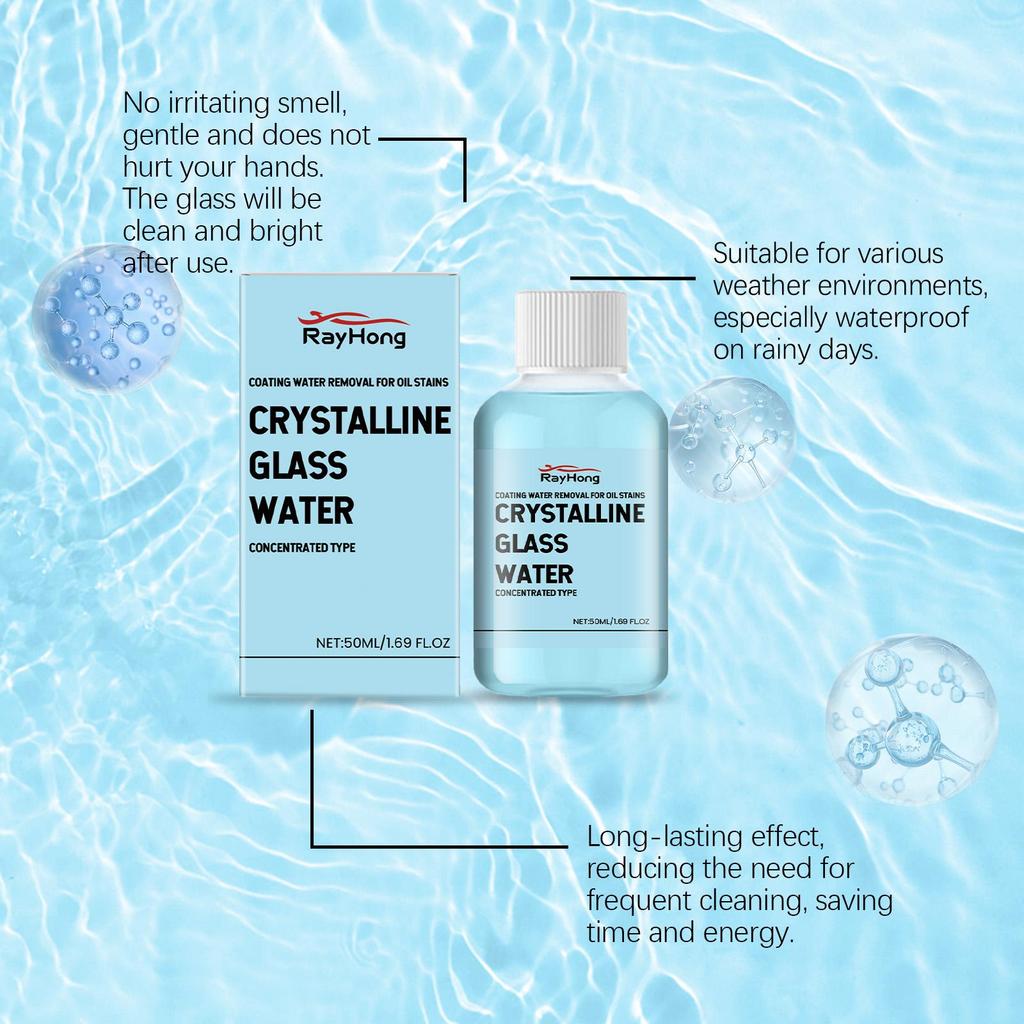 No irritating smell, gentle and does not hurt your hands. The glass will be clean and bright after use.

Suitable for various weather environments, especially waterproof on rainy days.

RayHong

COATING WATER REMOVAL FOR OIL STAINS

CRYSTALLINE GLASS WATER

CONCENTRATED TYPE

NET:50ML/1.69 FL.OZ

RayHong

COATING WATER REMOVAL FOR OIL STAINS

CRYSTALLINE GLASS WATER

CONCENTRATED TYPE

NET:50ML/1.69 FL.OZ

Long-lasting effect, reducing the need for frequent cleaning, saving time and energy.