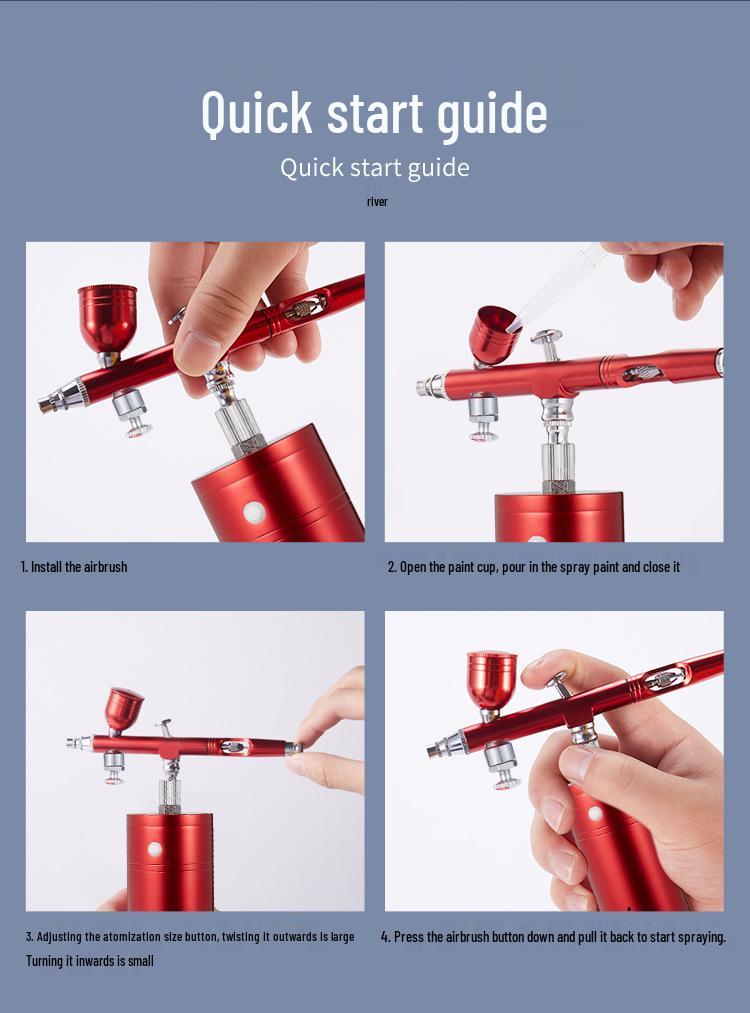 Quick start guide

Quick start guide

river

1. Install the airbrush

2. Open the paint cup, pour in the spray paint and close it

3. Adjusting the atomization size button, twisting it outwards is large Turning it inwards is small

4. Press the airbrush button down and pull it back to start spraying.