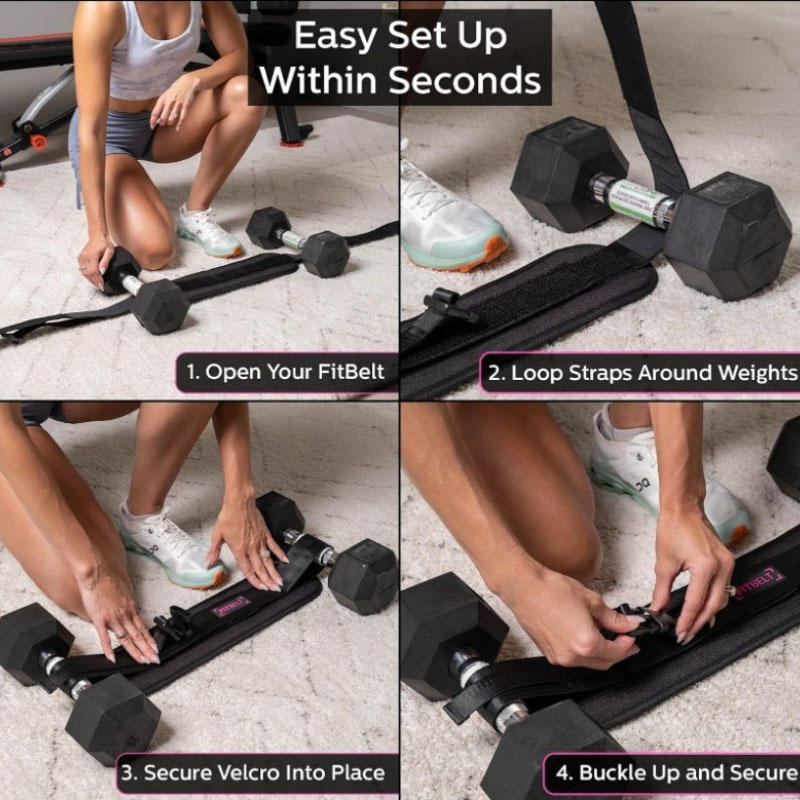 Easy Set Up Within Seconds

1. Open Your FitBelt

2. Loop Straps Around Weights

3. Secure Velcro Into Place

4. Buckle Up and Secure

FITBELT