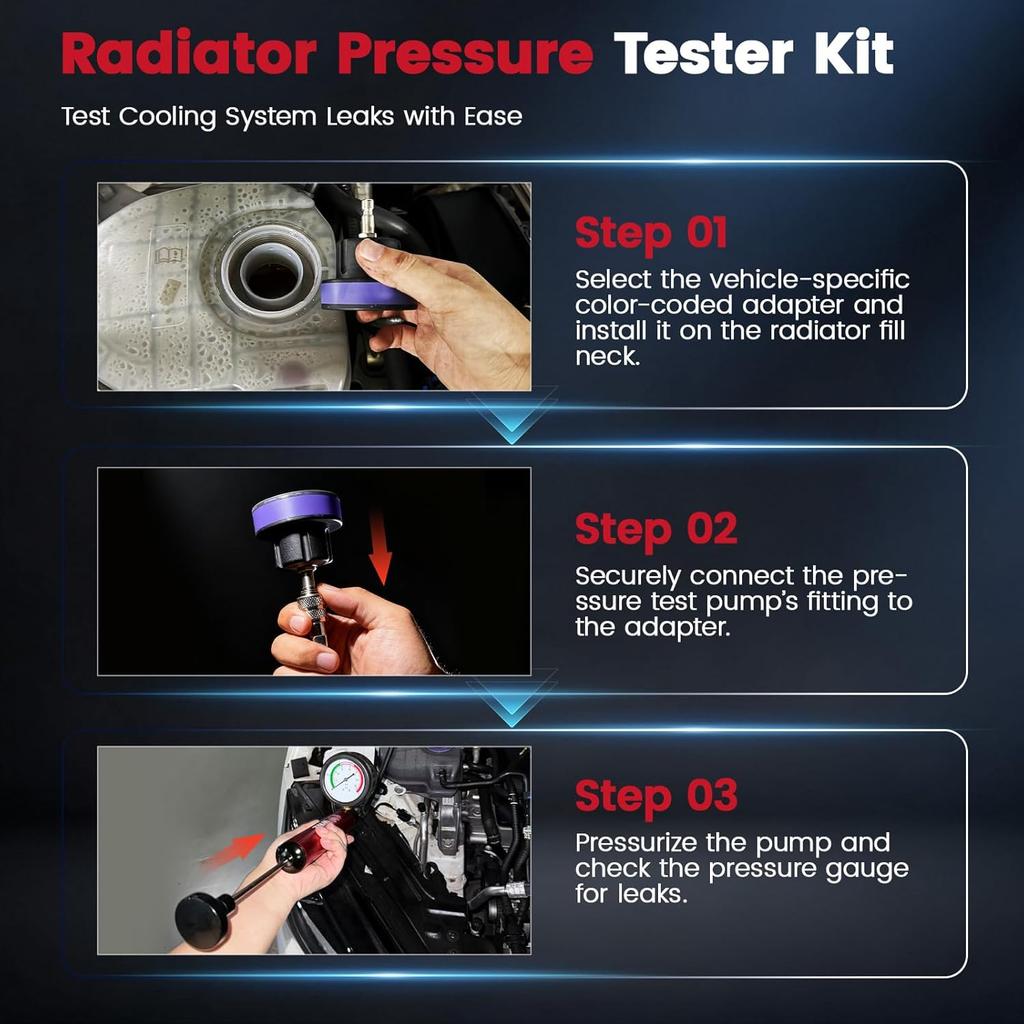 Radiator Pressure Tester Kit

Test Cooling System Leaks with Ease

Step 01

Select the vehicle-specific color-coded adapter and install it on the radiator fill neck.

Step 02

Securely connect the pressure test pump's fitting to the adapter.

Step 03

Pressurize the pump and check the pressure gauge for leaks.