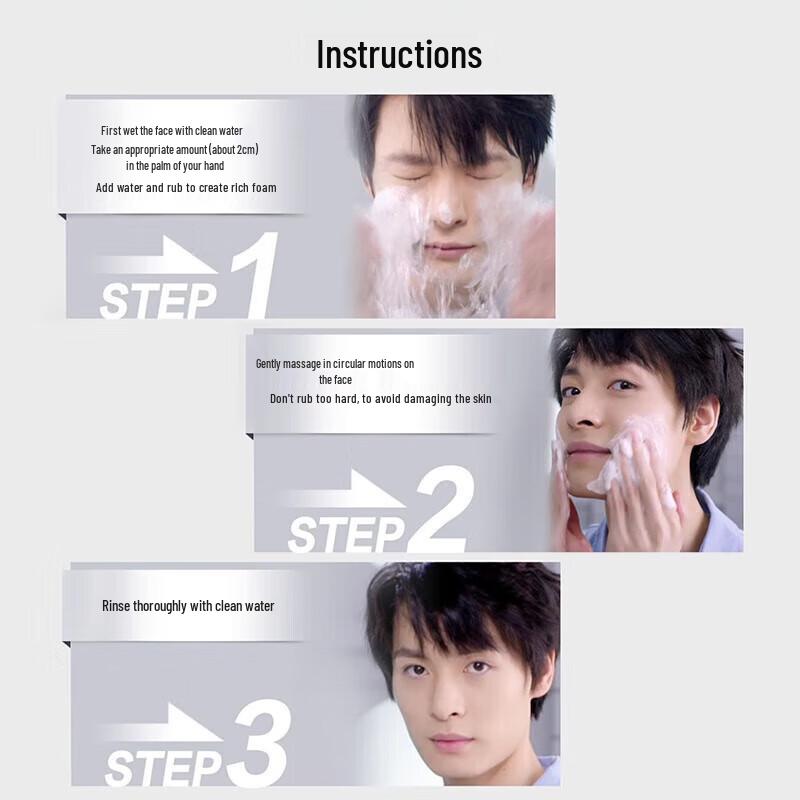 Instructions

First wet the face with clean water
Take an appropriate amount (about 2cm) in the palm of your hand
Add water and rub to create rich foam

STEP 1

Gently massage in circular motions on the face
Don't rub too hard, to avoid damaging the skin

STEP 2

Rinse thoroughly with clean water

STEP 3