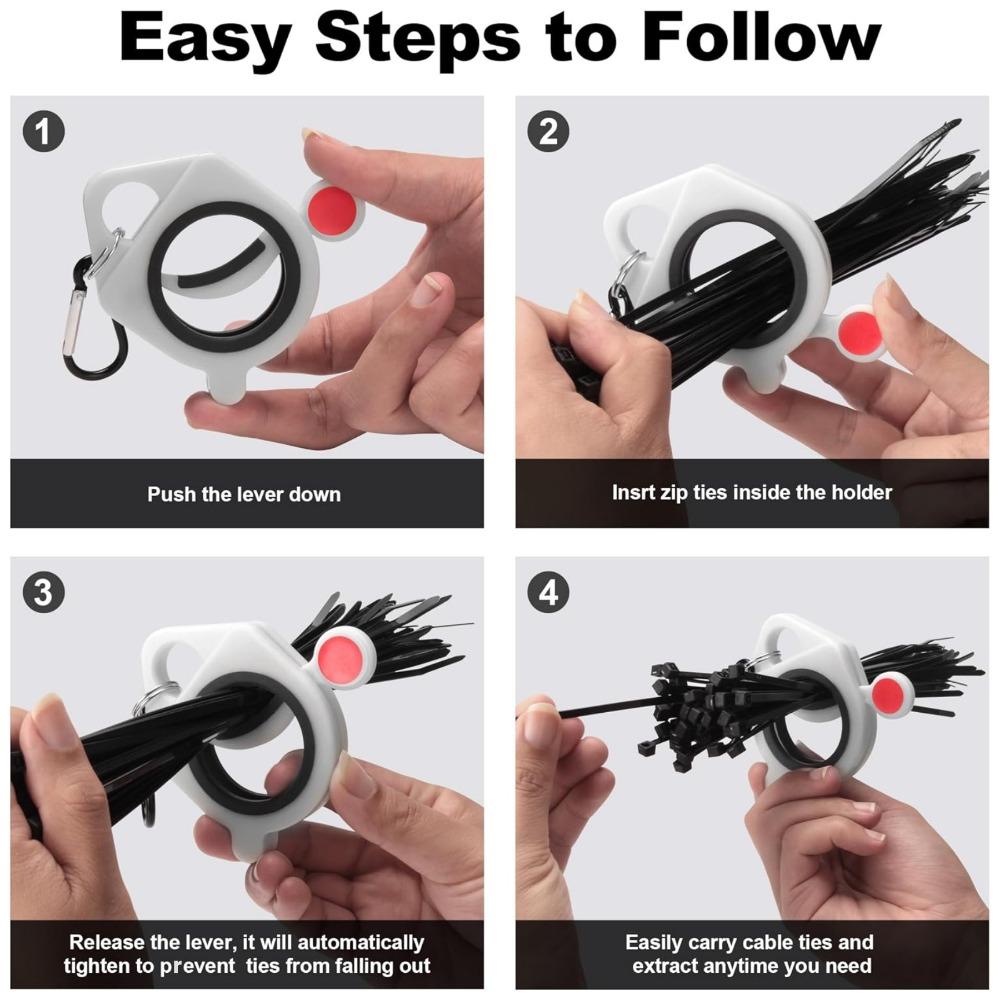 Easy Steps to Follow

1

Push the lever down

2

Insrt zip ties inside the holder

3

Release the lever, it will automatically tighten to prevent ties from falling out

4

Easily carry cable ties and extract anytime you need