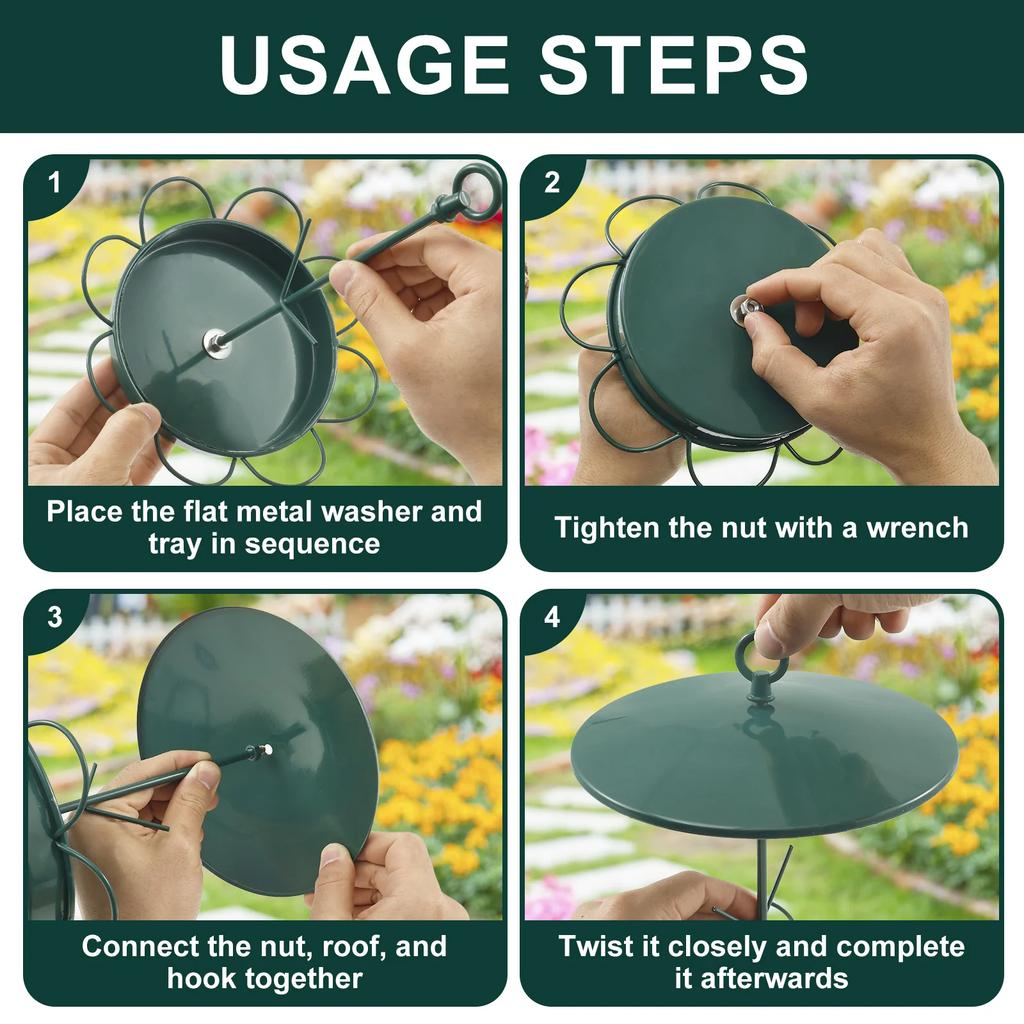 USAGE STEPS

1

Place the flat metal washer and tray in sequence

2

Tighten the nut with a wrench

3

Connect the nut, roof, and hook together

4

Twist it closely and complete it afterwards