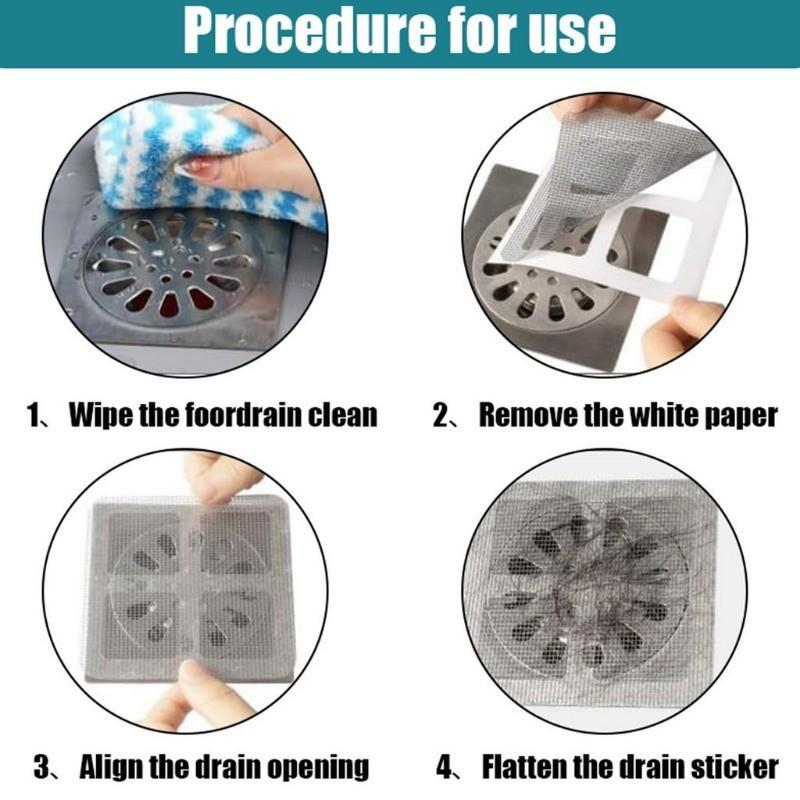 Procedure for use

1、 Wipe the foordrain clean

2、 Remove the white paper

3、 Align the drain opening

4、 Flatten the drain sticker