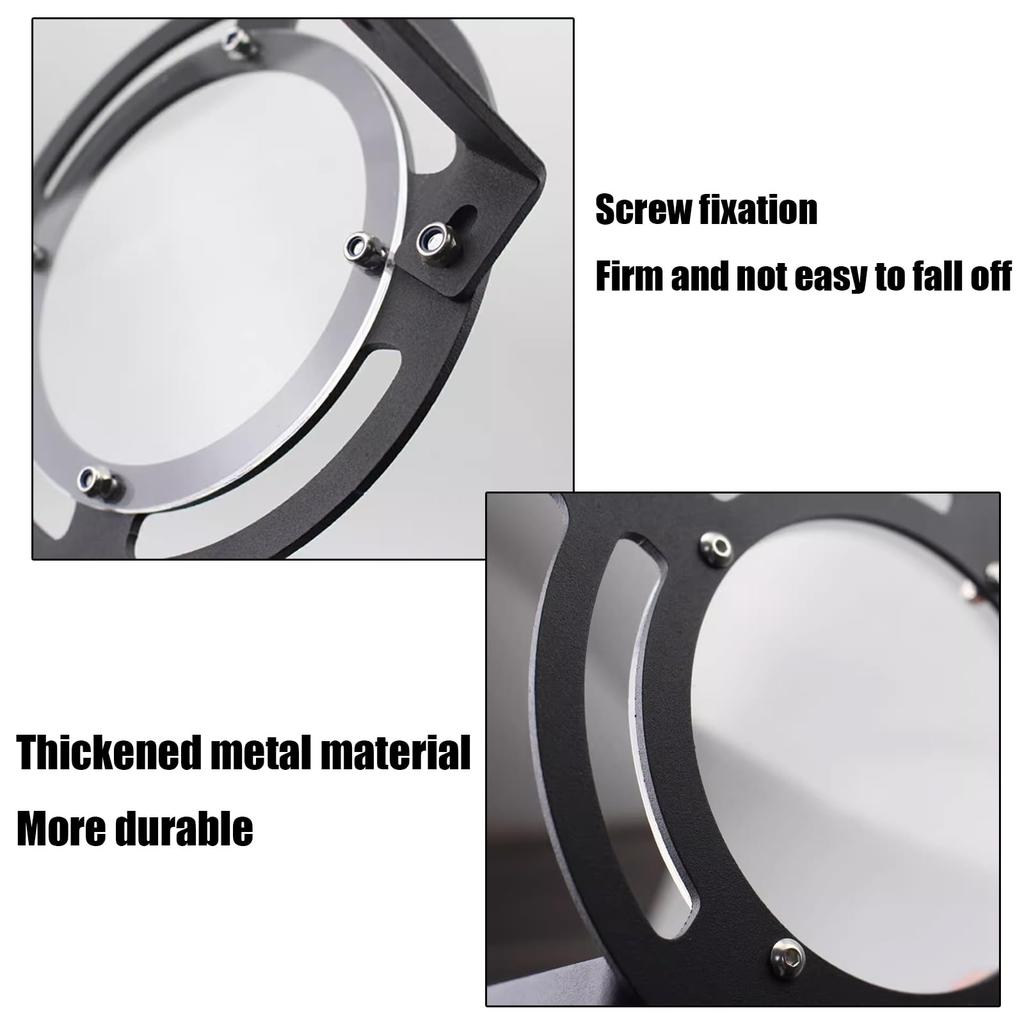 Screw fixation

Firm and not easy to fall off

Thickened metal material

More durable