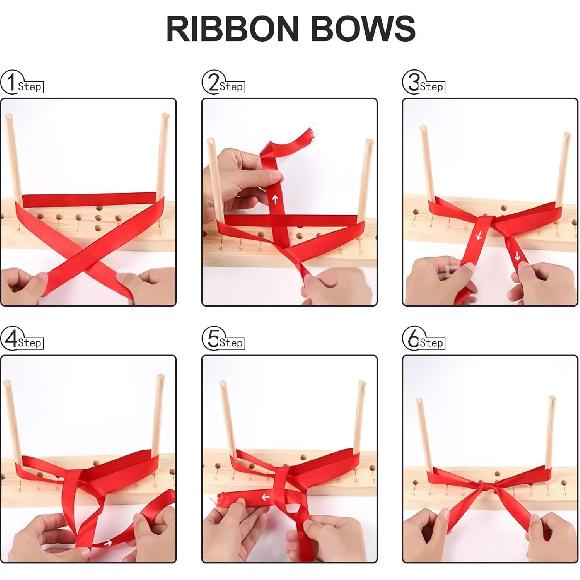 RIBBON BOWS

1 Step

2 Step

3 Step

4 Step

5 Step

6 Step