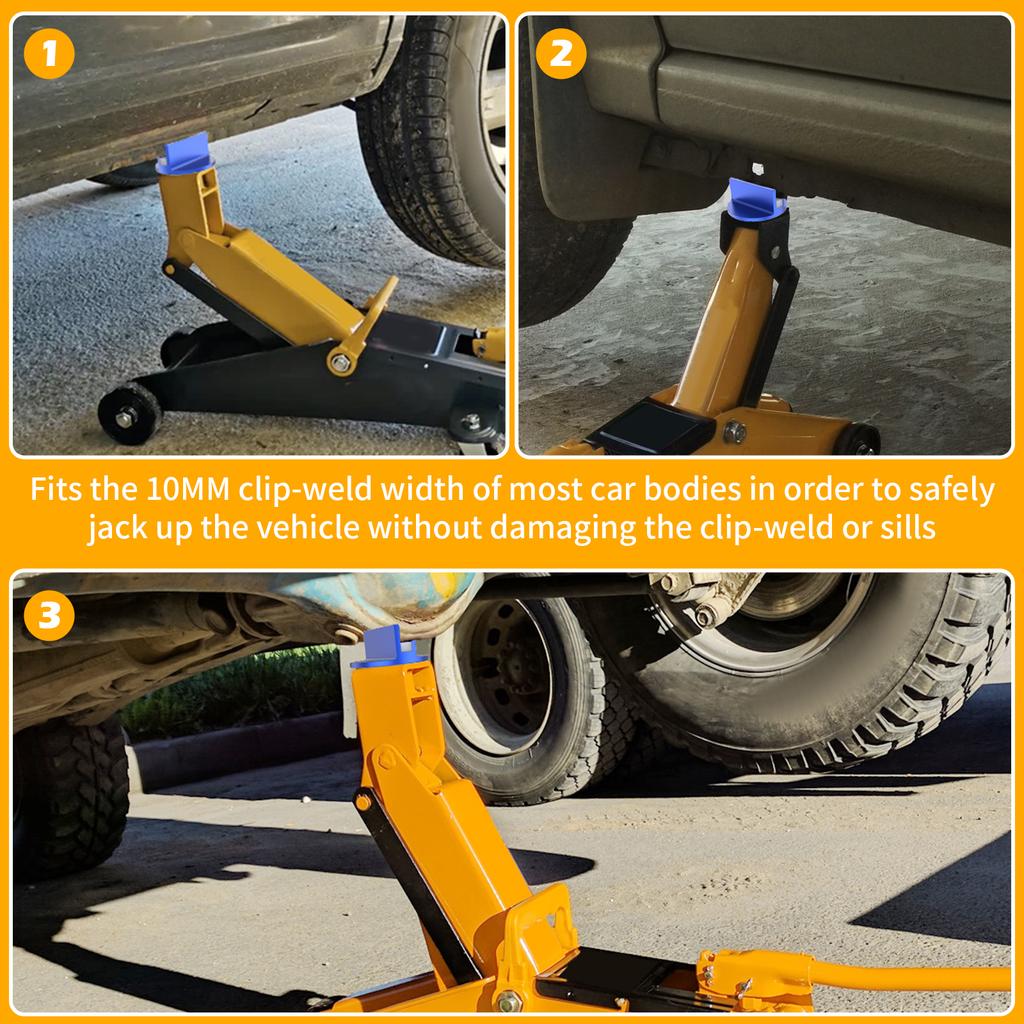 1

2

Fits the 10MM clip-weld width of most car bodies in order to safely jack up the vehicle without damaging the clip-weld or sills

3