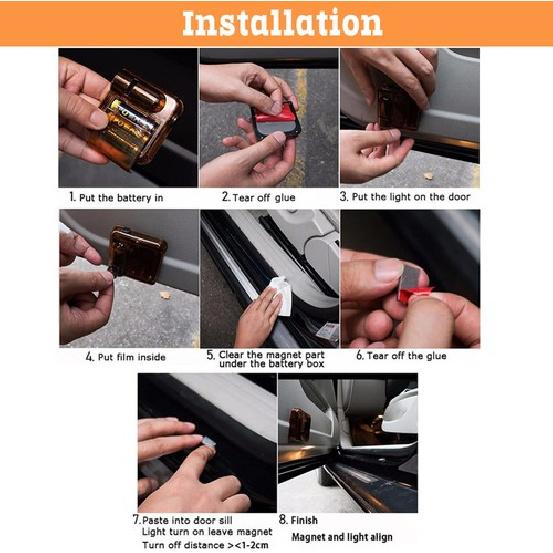 Installation

1. Put the battery in

2. Tear off glue

3. Put the light on the door

4. Put film inside

5. Clear the magnet part under the battery box

6. Tear off the glue

7. Paste into door sill
Light turn on leave magnet
Turn off distance ><1-2cm

8. Finish
Magnet and light align