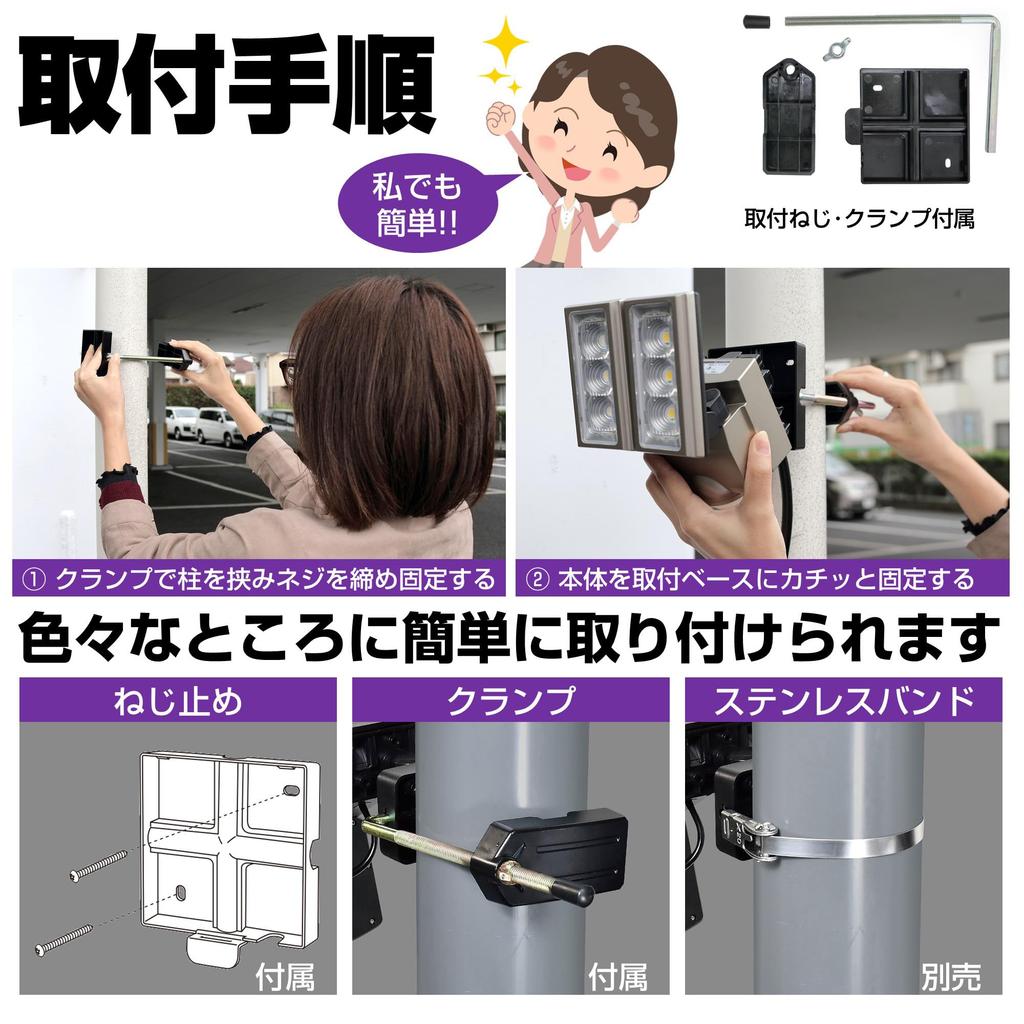 取付手順

私でも簡単!!

取付ねじ・クランプ付属

① クランプで柱を挟みネジを締め固定する

② 本体を取付ベースにカチッと固定する

色々なところに簡単に取り付けられます

ねじ止め

付属

クランプ

付属

ステンレスバンド

別売