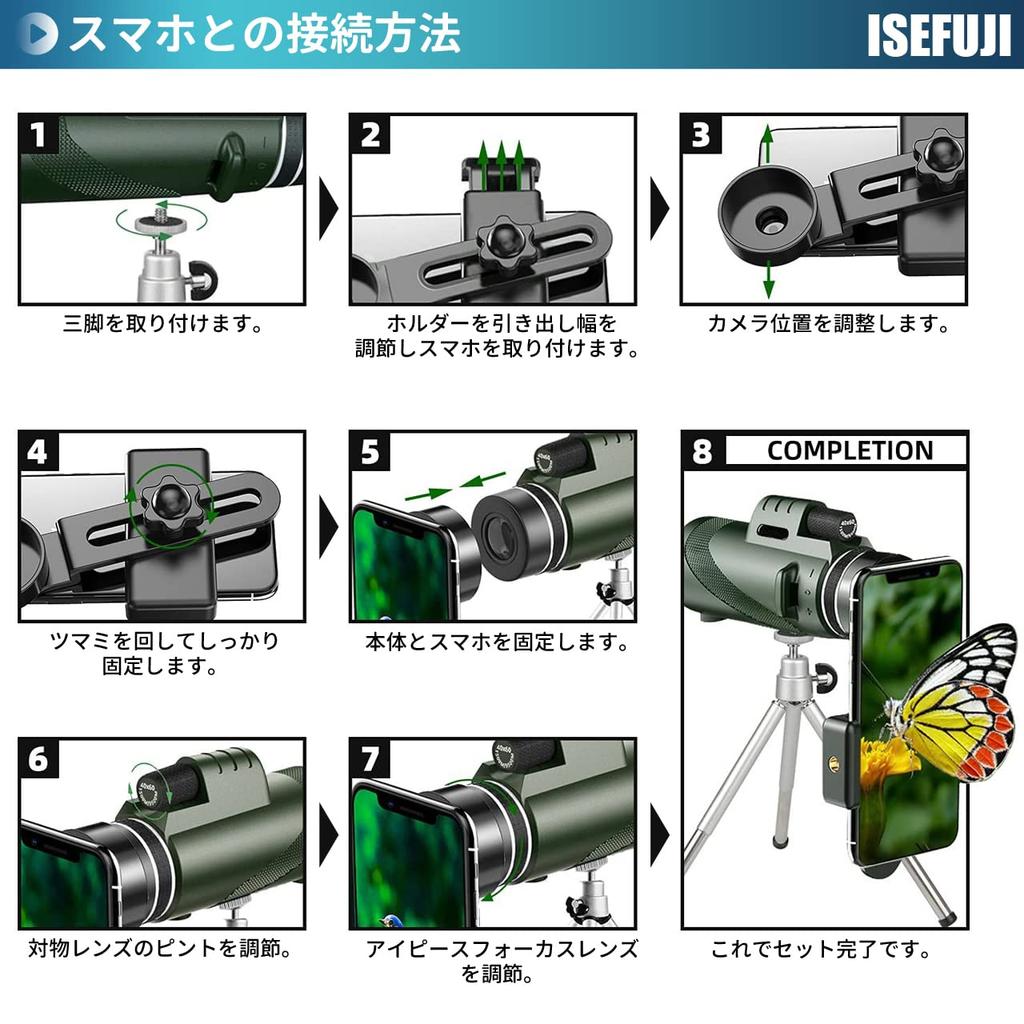 スマホとの接続方法

ISEFUJI

1

三脚を取り付けます。

2

ホルダーを引き出し幅を調節しスマホを取り付けます。

3

カメラ位置を調整します。

4

ツマミを回してしっかり固定します。

5

40x60

本体とスマホを固定します。

8

COMPLETION

40x60

6

40x60

対物レンズのピントを調節。

7

40x60

アイピースフォーカスレンズを調節。

これでセット完了です。