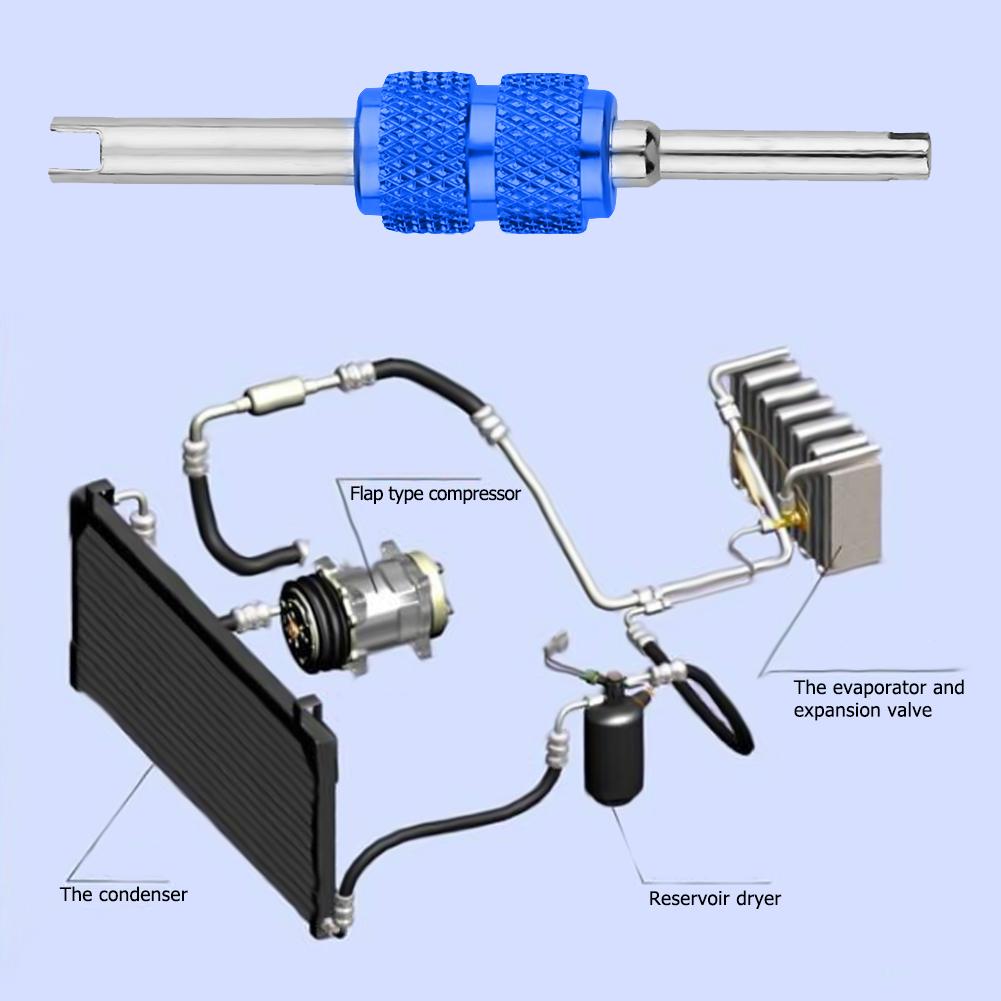 Flap type compressor

The evaporator and expansion valve

The condenser

Reservoir dryer