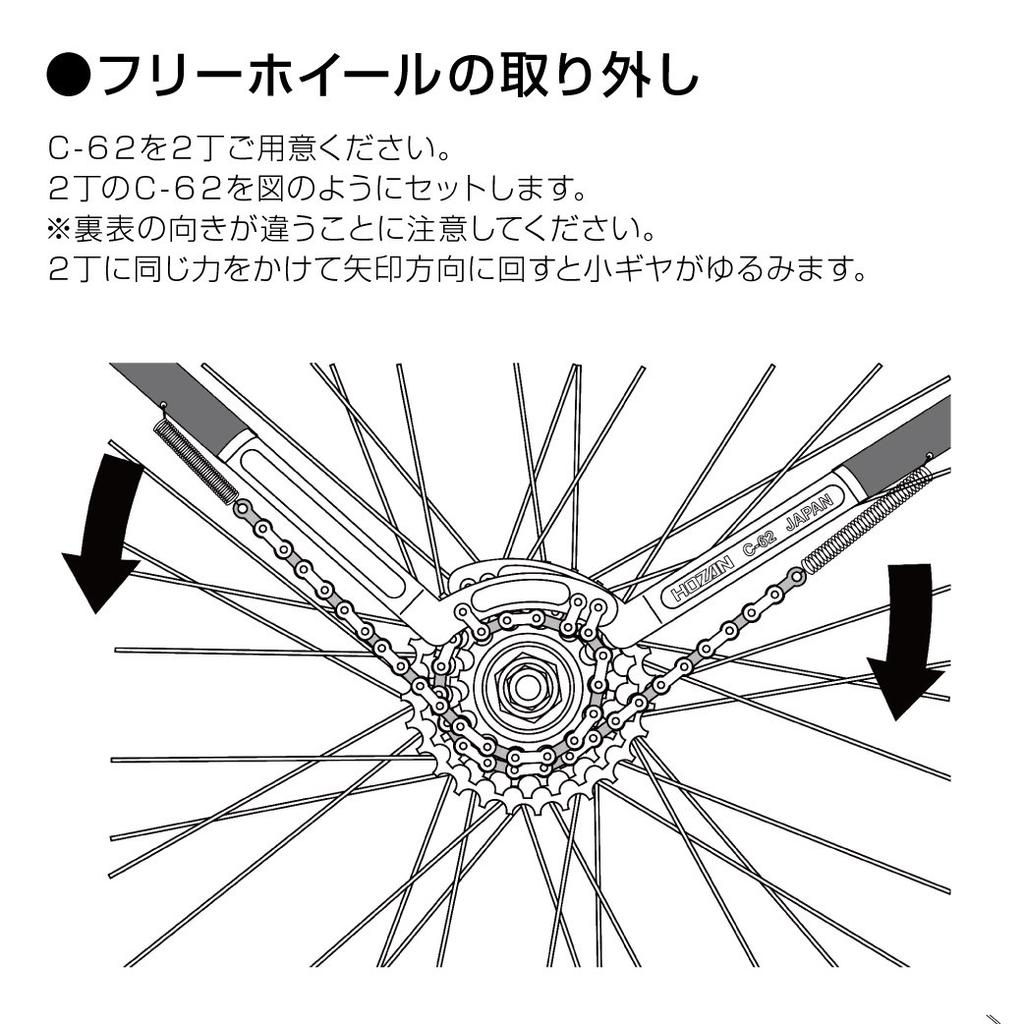 ●フリーホイールの取り外し

C-62を2丁ご用意ください。
2丁のC-62を図のようにセットします。
※裏表の向きが違うことに注意してください。
2丁に同じ力をかけて矢印方向に回すと小ギヤがゆるみます。

HOZAN C-62 JAPAN