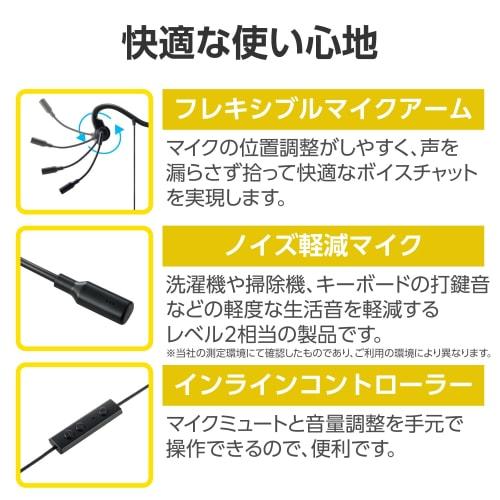 快適な使い心地

フレキシブルマイクアーム

マイクの位置調整がしやすく、声を漏らさず拾って快適なボイスチャットを実現します。

ノイズ軽減マイク

洗濯機や掃除機、キーボードの打鍵音などの軽度な生活音を軽減するレベル2相当の製品です。
※当社の測定環境にて確認したものであり、ご利用の環境により異なります。

インラインコントローラー

マイクミュートと音量調整を手元で操作できるので、便利です。