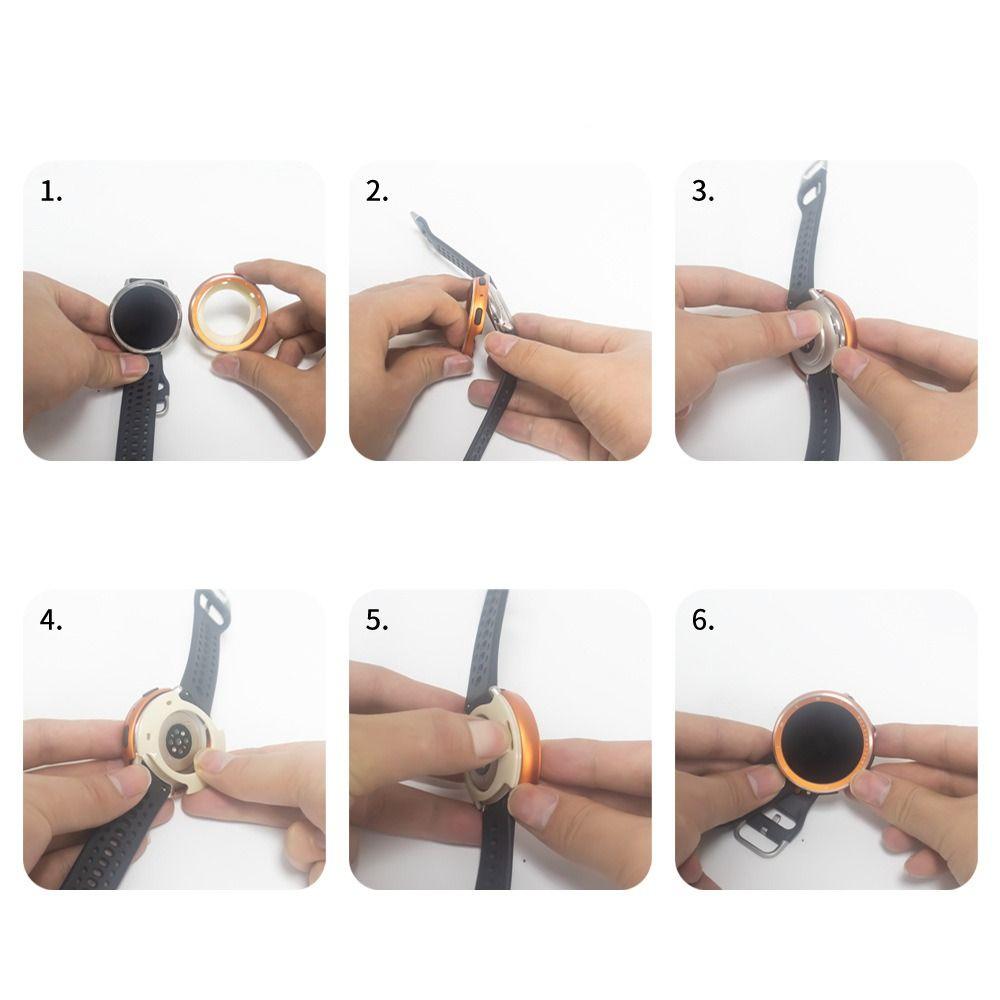 1.

2.

3.

4.

5.

6.