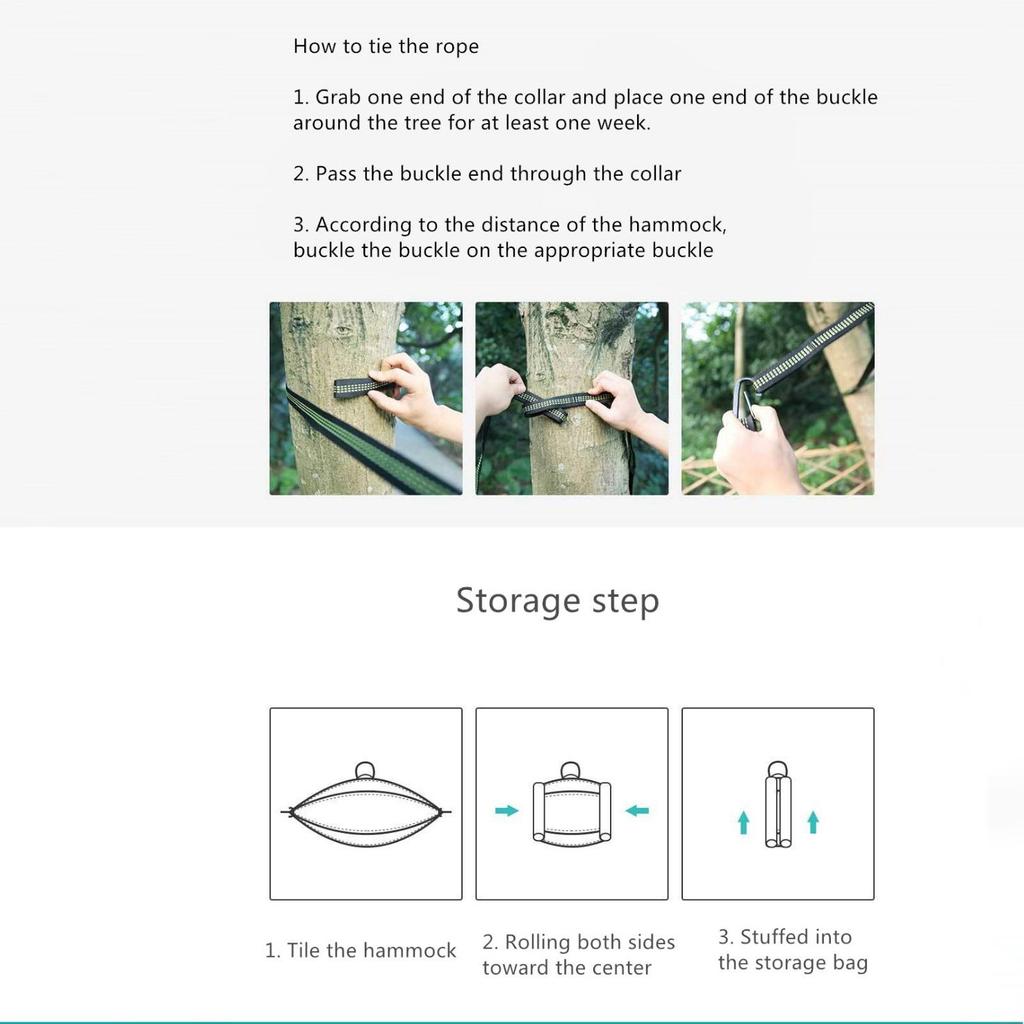 How to tie the rope

1. Grab one end of the collar and place one end of the buckle around the tree for at least one week.

2. Pass the buckle end through the collar

3. According to the distance of the hammock, buckle the buckle on the appropriate buckle

Storage step

1. Tile the hammock

2. Rolling both sides toward the center

3. Stuffed into the storage bag