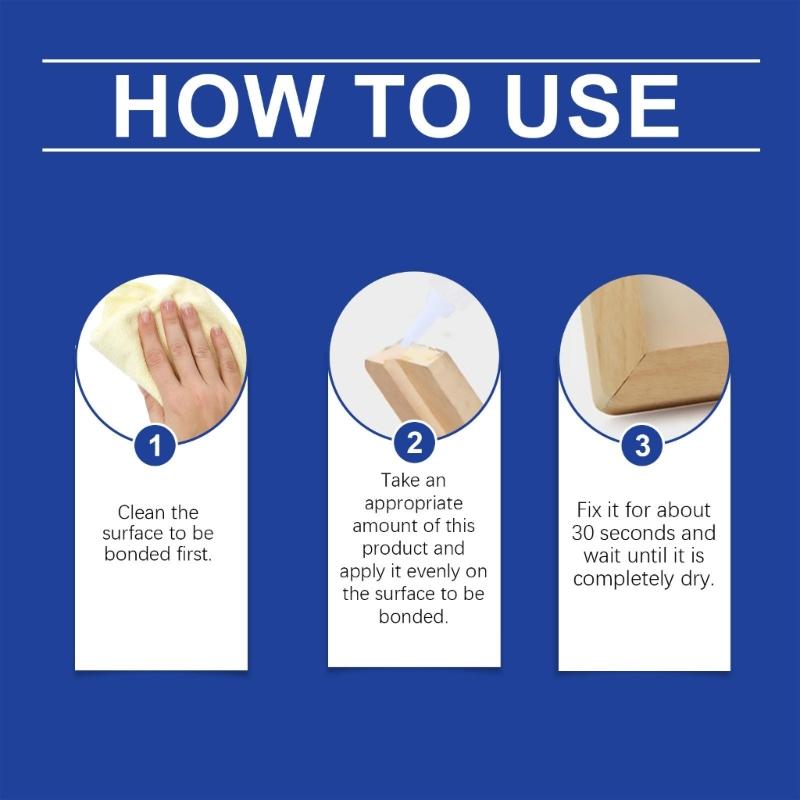 HOW TO USE

1

Clean the surface to be bonded first.

2

Take an appropriate amount of this product and apply it evenly on the surface to be bonded.

3

Fix it for about 30 seconds and wait until it is completely dry.