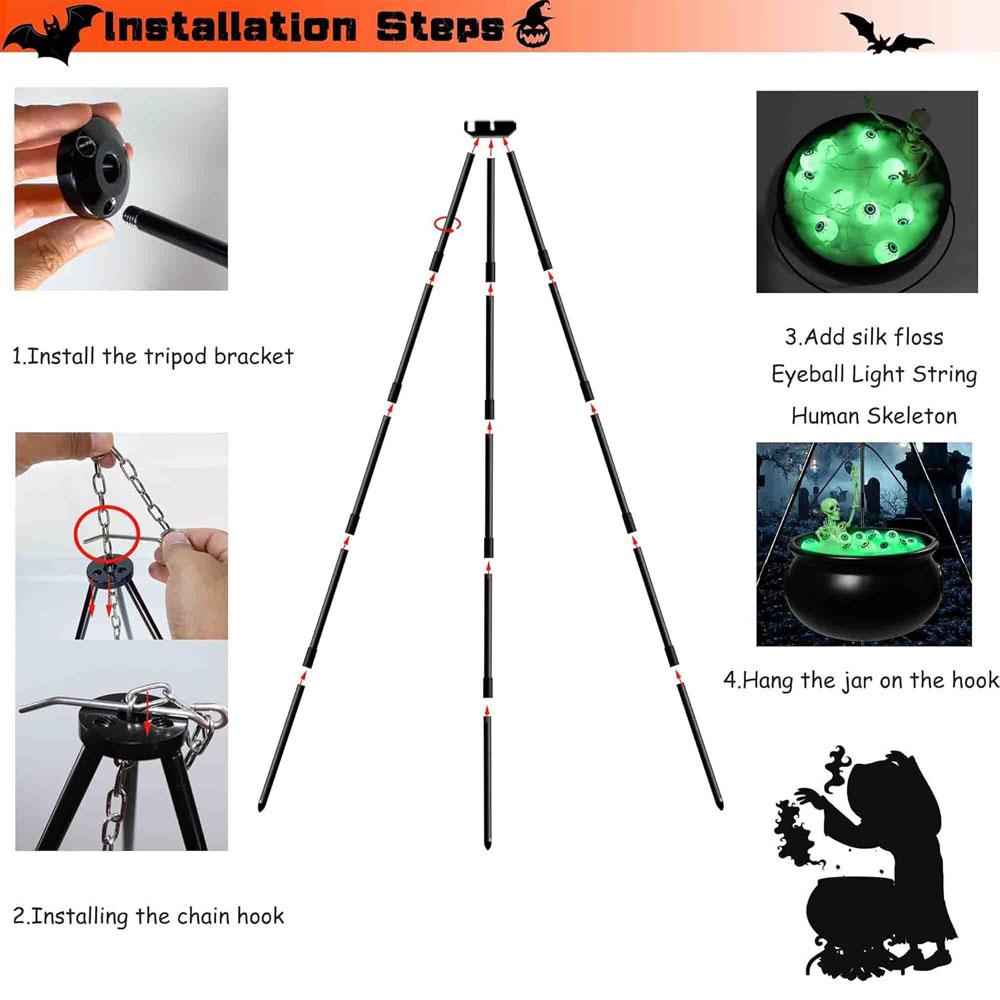 Installation Steps

1.Install the tripod bracket

2.Installing the chain hook

3.Add silk floss
Eyeball Light String
Human Skeleton

4.Hang the jar on the hook