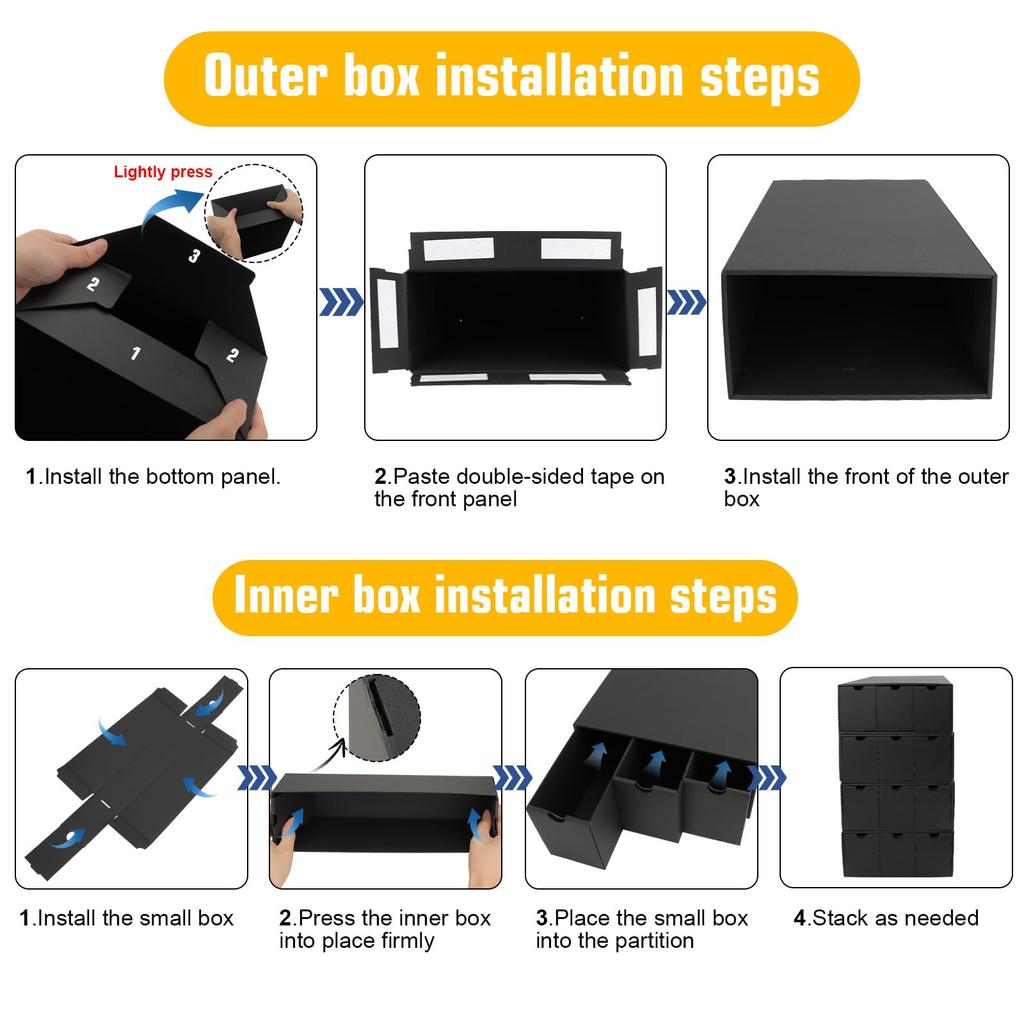 Outer box installation steps

Lightly press

3

2

1

2

1.Install the bottom panel.

2.Paste double-sided tape on the front panel

3.Install the front of the outer box

Inner box installation steps

1.Install the small box

2.Press the inner box into place firmly

3.Place the small box into the partition

4.Stack as needed