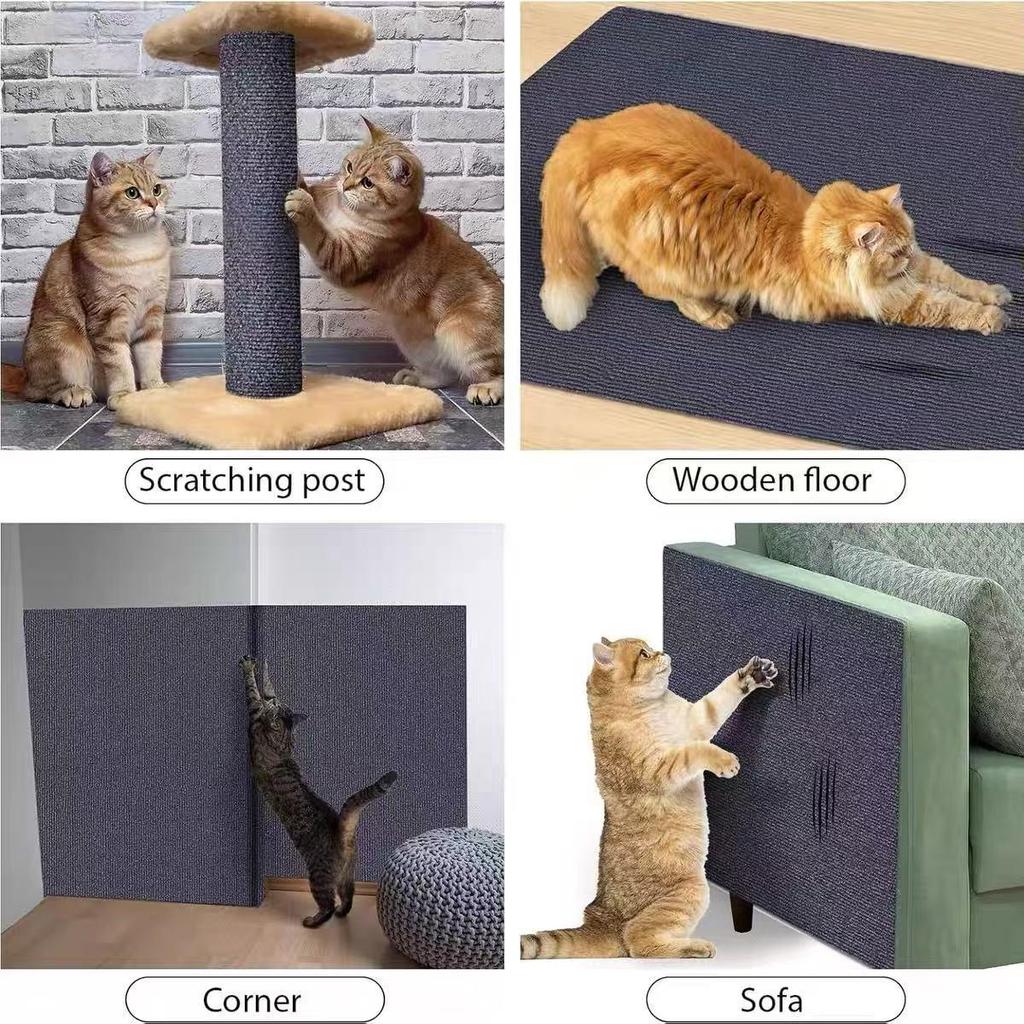 Scratching post

Wooden floor

Corner

Sofa