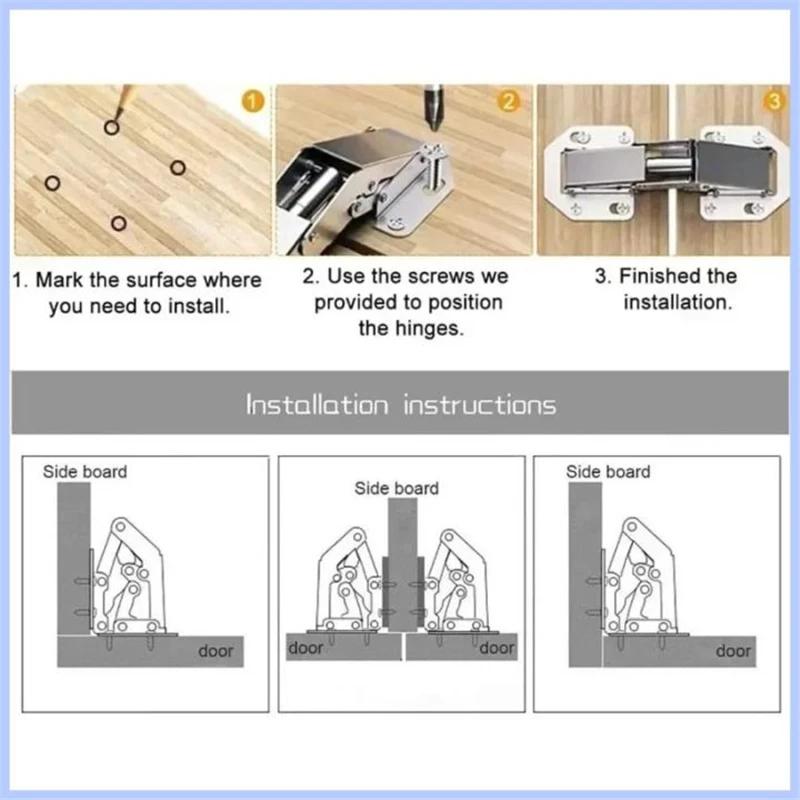 1

2

3

1. Mark the surface where you need to install.

2. Use the screws we provided to position the hinges.

3. Finished the installation.

Installation instructions

Side board

door

Side board

door

door

Side board

door