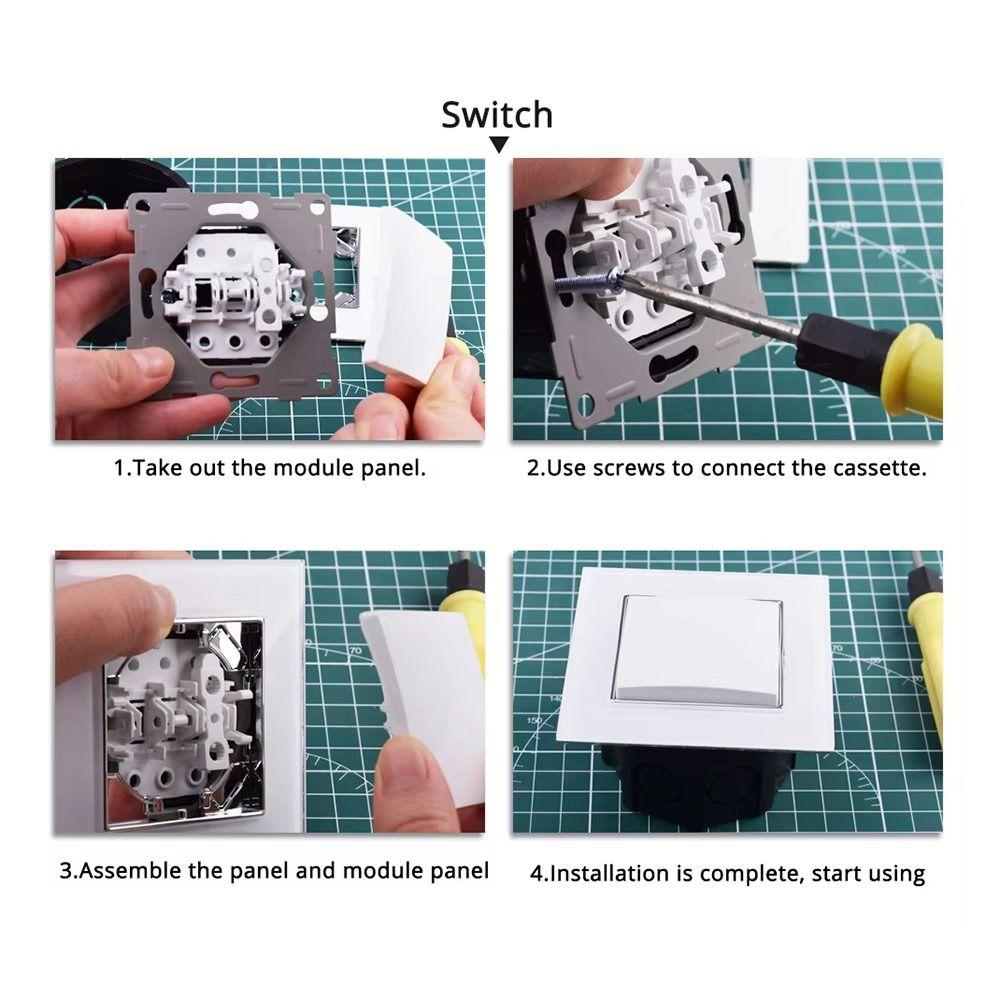 Switch

1.Take out the module panel.

2.Use screws to connect the cassette.

3.Assemble the panel and module panel

4.Installation is complete, start using