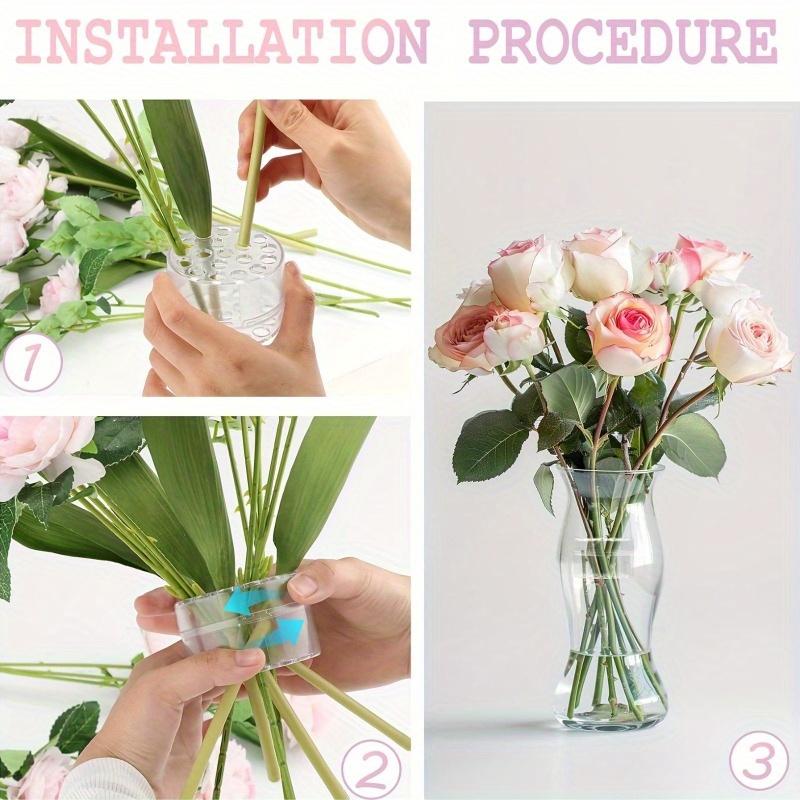 INSTALLATION PROCEDURE

1

2

3