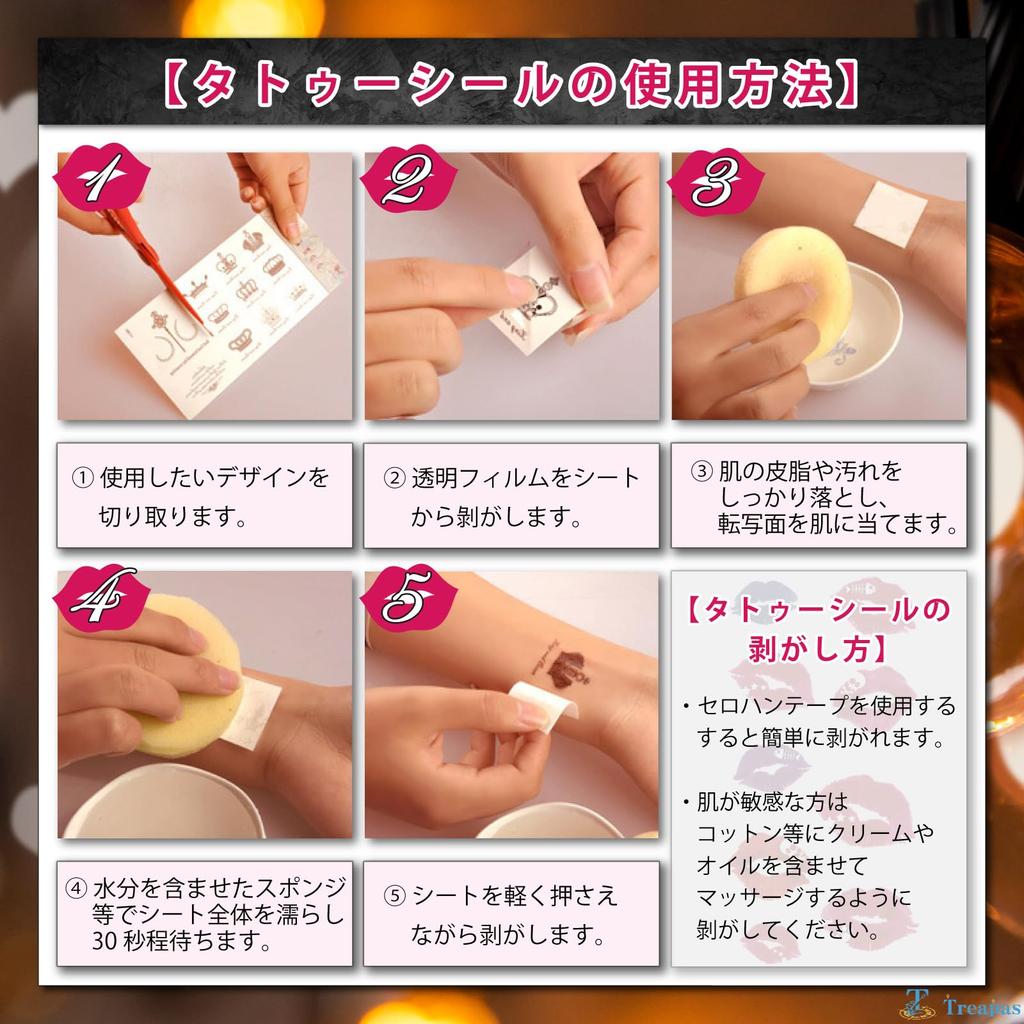 【タトゥーシールの使用方法】

1

2

3

① 使用したいデザインを切り取ります。

② 透明フィルムをシートから剥がします。

③ 肌の皮脂や汚れをしっかり落とし、転写面を肌に当てます。

4

5

④ 水分を含ませたスポンジ等でシート全体を濡らし30 秒程待ちます。

⑤ シートを軽く押さえながら剥がします。

【タトゥーシールの剥がし方】

・セロハンテープを使用すると簡単に剥がれます。

・肌が敏感な方はコットン等にクリームやオイルを含ませてマッサージするように剥がしてください。

Treajas