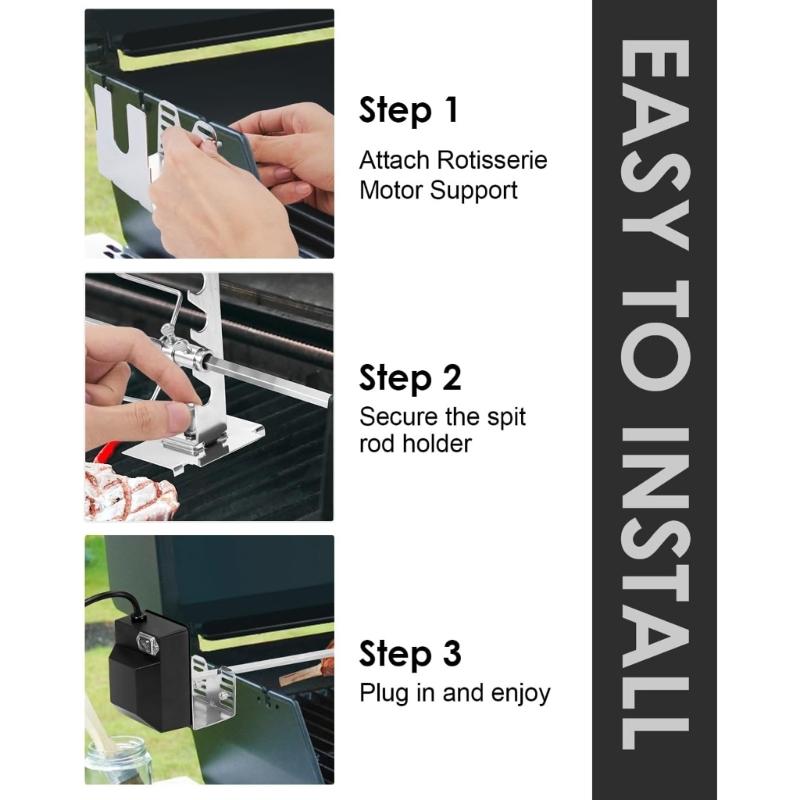 Step 1
Attach Rotisserie Motor Support

Step 2
Secure the spit rod holder

Step 3
Plug in and enjoy

EASY TO INSTALL