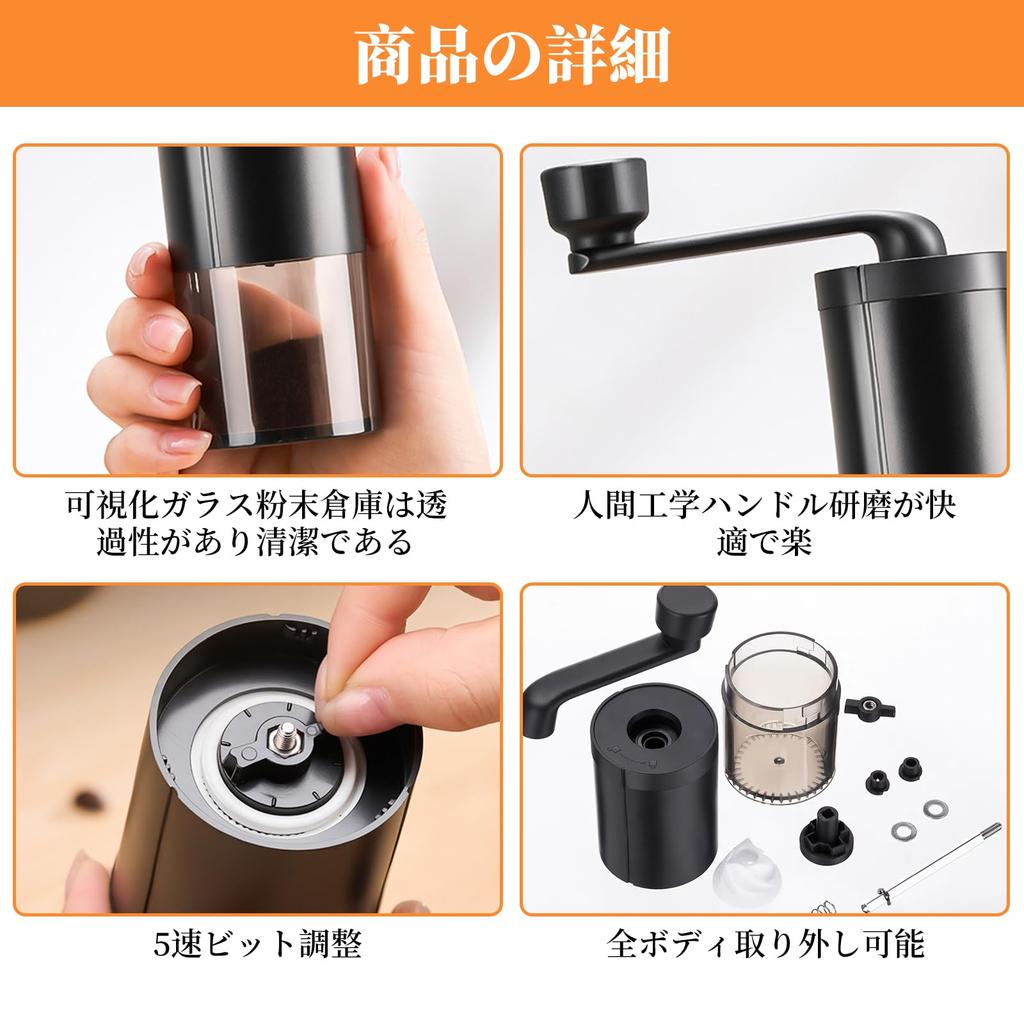 商品の詳細

可視化ガラス粉末倉庫は透過性があり清潔である

人間工学ハンドル研磨が快適で楽

5速ビット調整

全ボディ取り外し可能