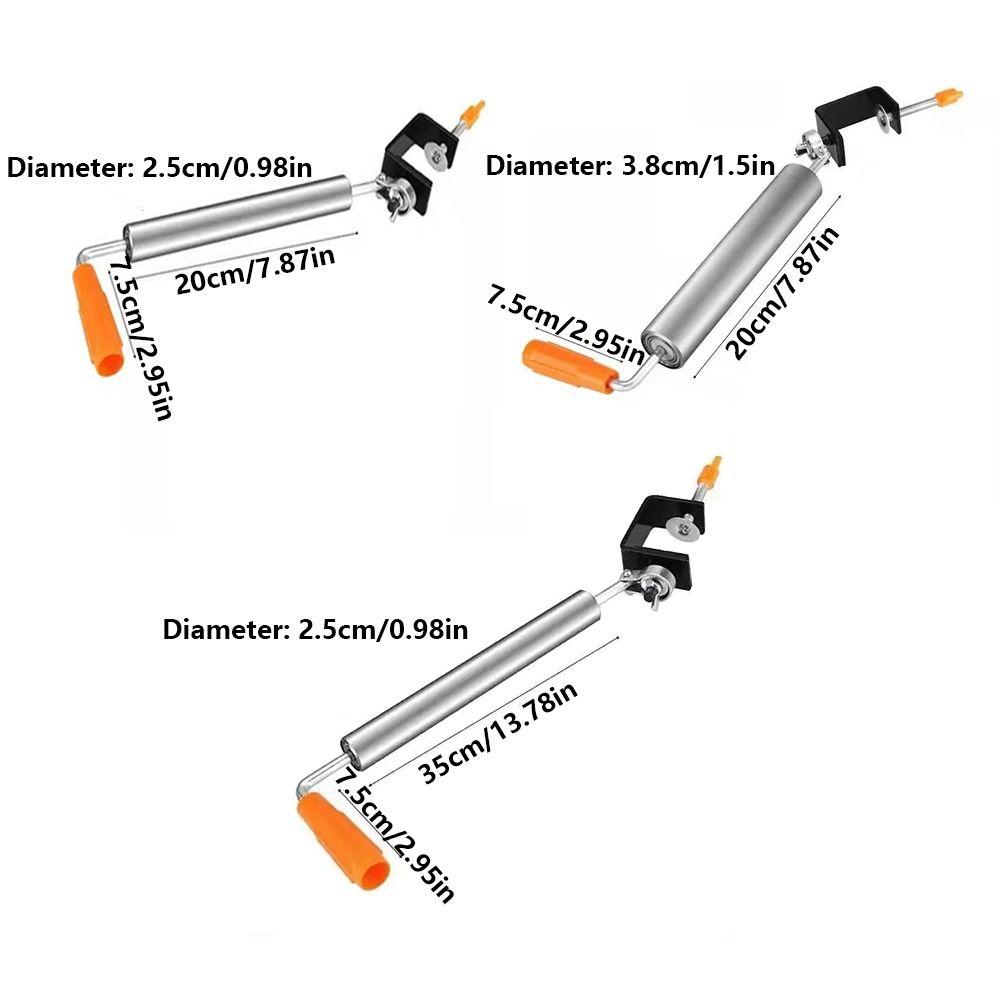 Diameter: 2.5cm/0.98in

20cm/7.87in

7.5cm/2.95in

Diameter: 3.8cm/1.5in

7.5cm/2.95in

20cm/7.87in

Diameter: 2.5cm/0.98in

35cm/13.78in

7.5cm/2.95in