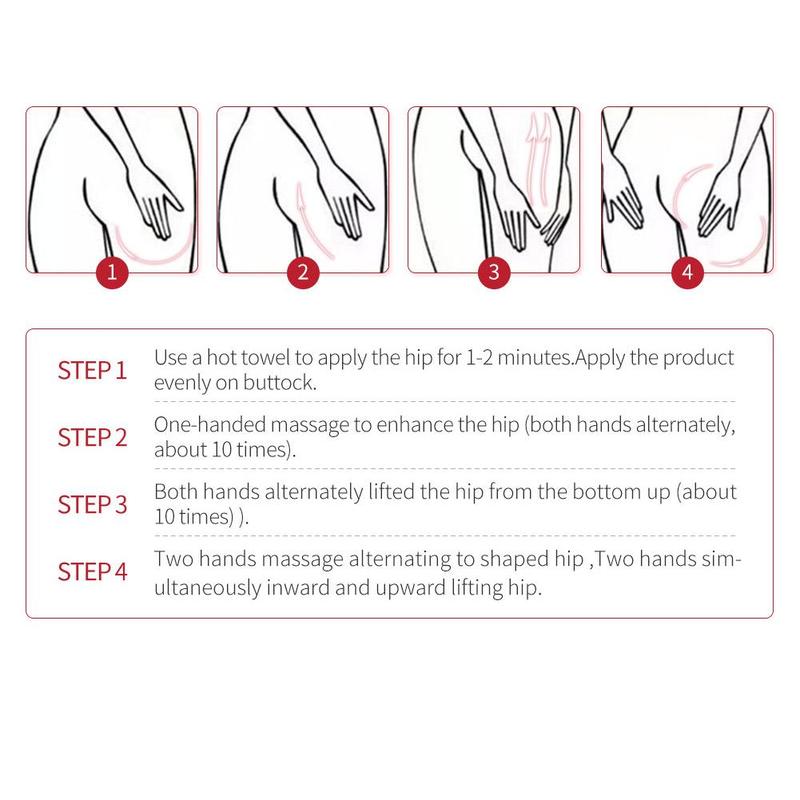 1

2

3

4

STEP 1 Use a hot towel to apply the hip for 1-2 minutes.Apply the product evenly on buttock.

STEP 2 One-handed massage to enhance the hip (both hands alternately, about 10 times).

STEP 3 Both hands alternately lifted the hip from the bottom up (about 10 times) ).

STEP 4 Two hands massage alternating to shaped hip ,Two hands simultaneously inward and upward lifting hip.