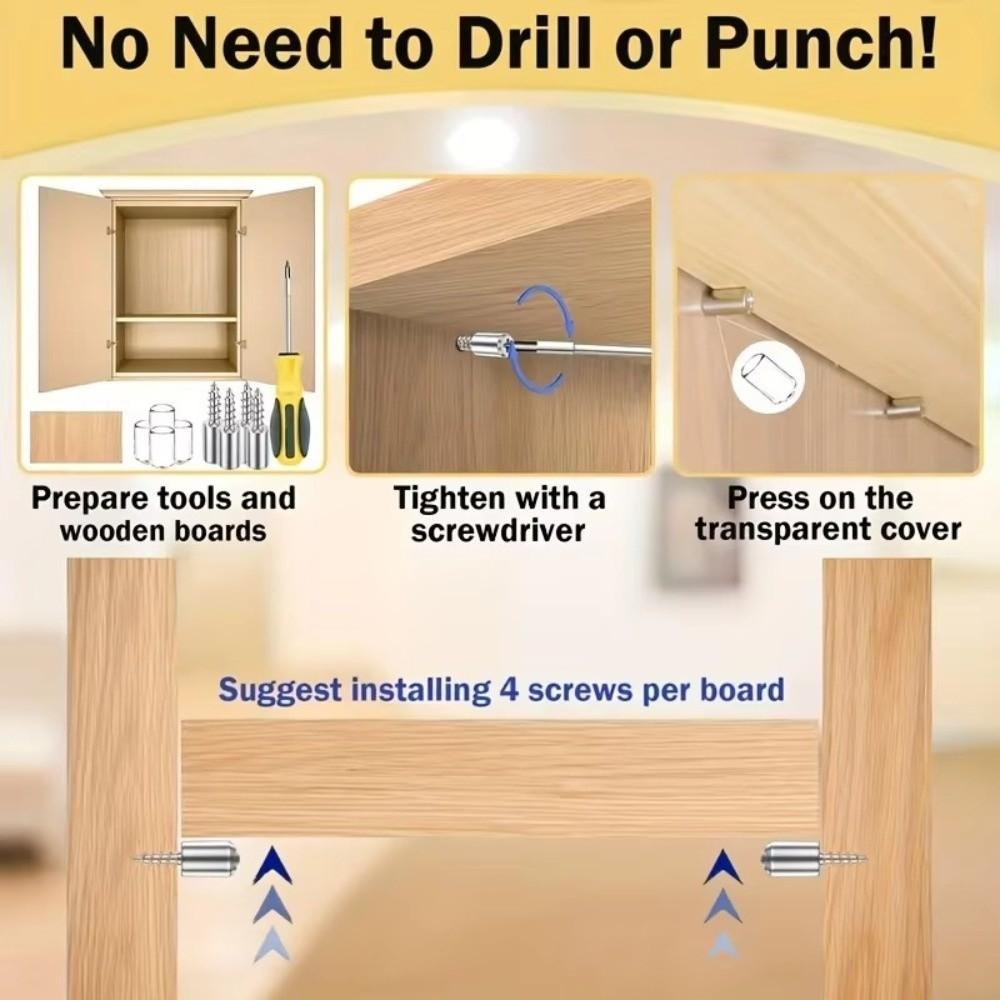 No Need to Drill or Punch!

Prepare tools and wooden boards

Tighten with a screwdriver

Press on the transparent cover

Suggest installing 4 screws per board